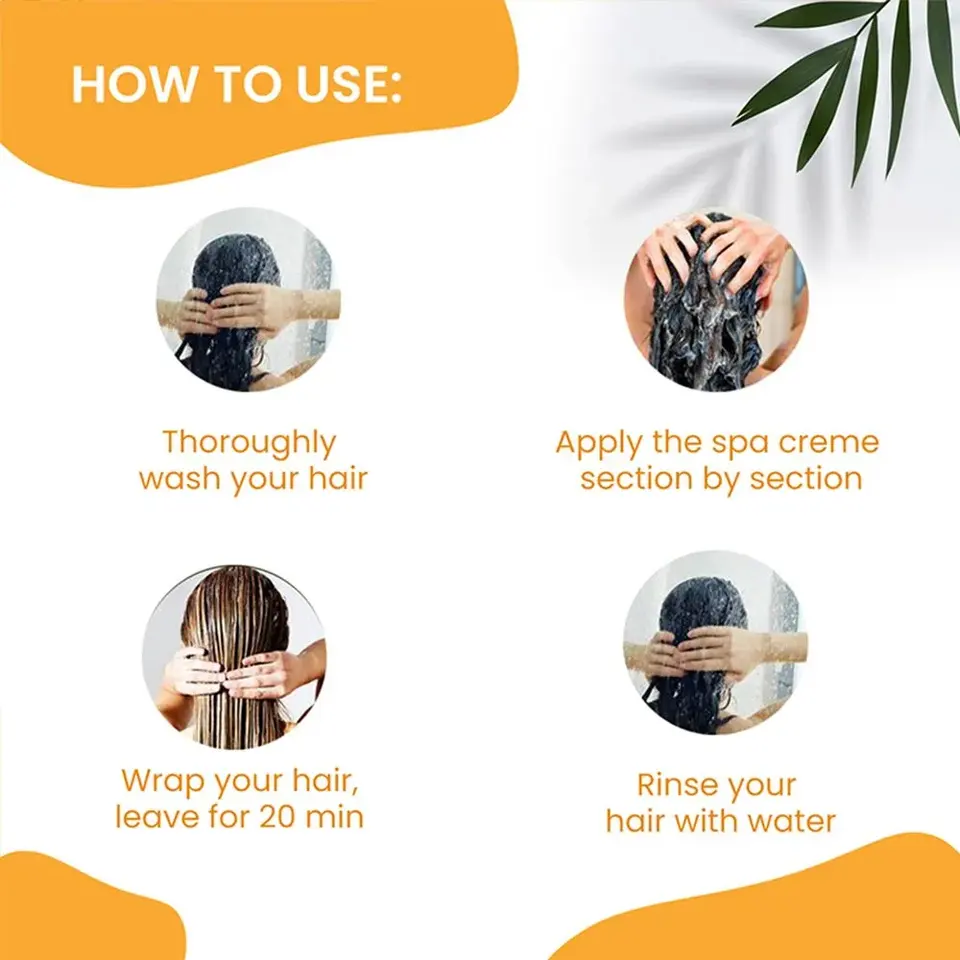 HOW TO USE:

Thoroughly wash your hair

Apply the spa creme section by section

Wrap your hair, leave for 20 min

Rinse your hair with water