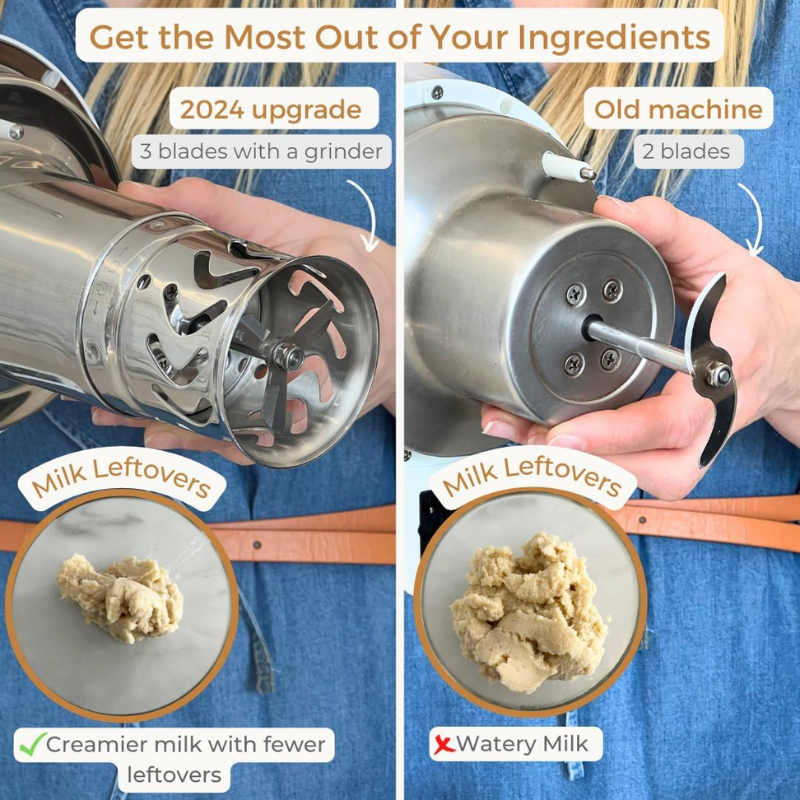 Get the Most Out of Your Ingredients

2024 upgrade

3 blades with a grinder

Milk Leftovers

✓Creamier milk with fewer leftovers

Old machine

2 blades

Milk Leftovers

✗Watery Milk