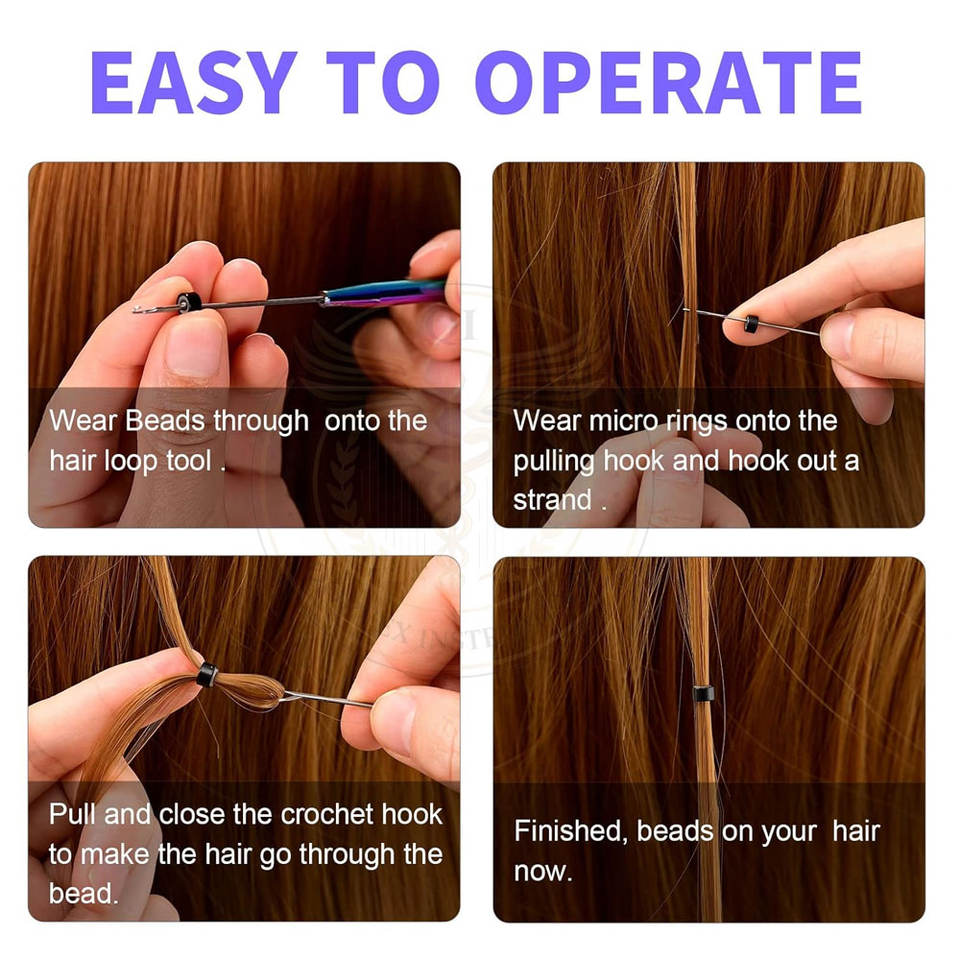 EASY TO OPERATE

Wear Beads through onto the hair loop tool .

Wear micro rings onto the pulling hook and hook out a strand .

Pull and close the crochet hook to make the hair go through the bead.

Finished, beads on your hair now.