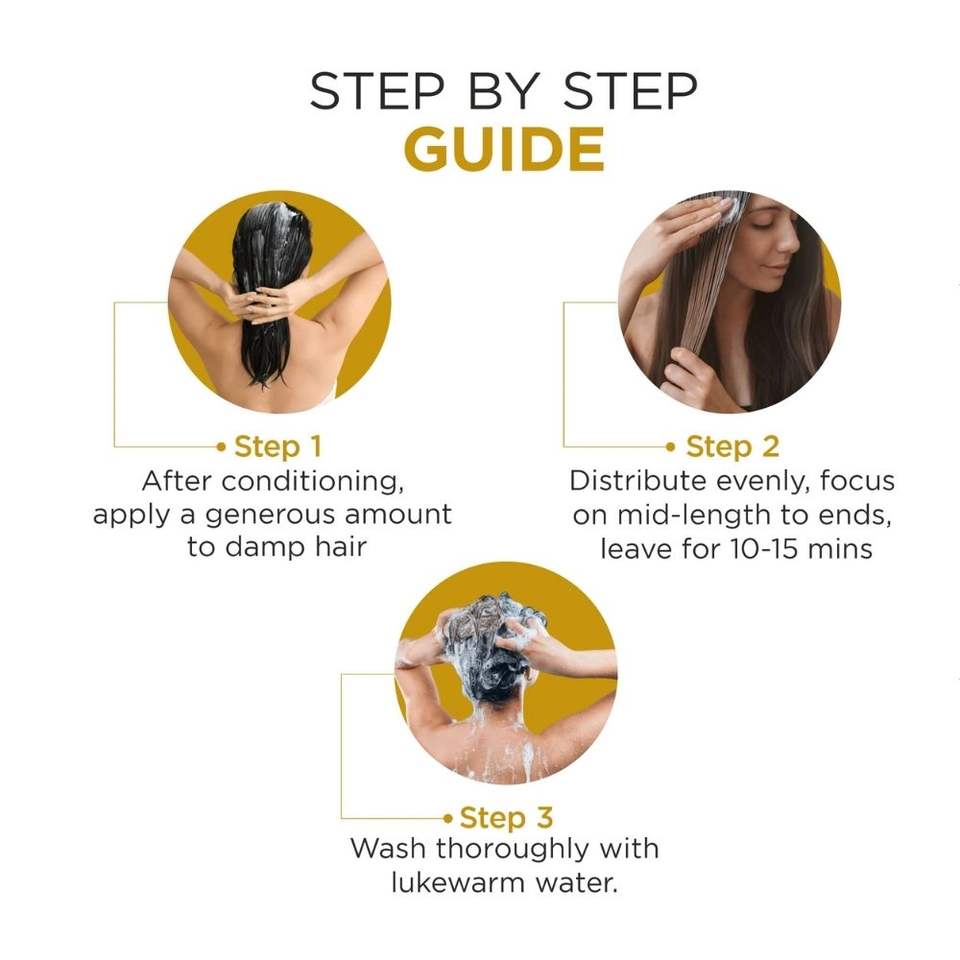 STEP BY STEP
GUIDE

Step 1
After conditioning, apply a generous amount to damp hair

Step 2
Distribute evenly, focus on mid-length to ends, leave for 10-15 mins

Step 3
Wash thoroughly with lukewarm water.