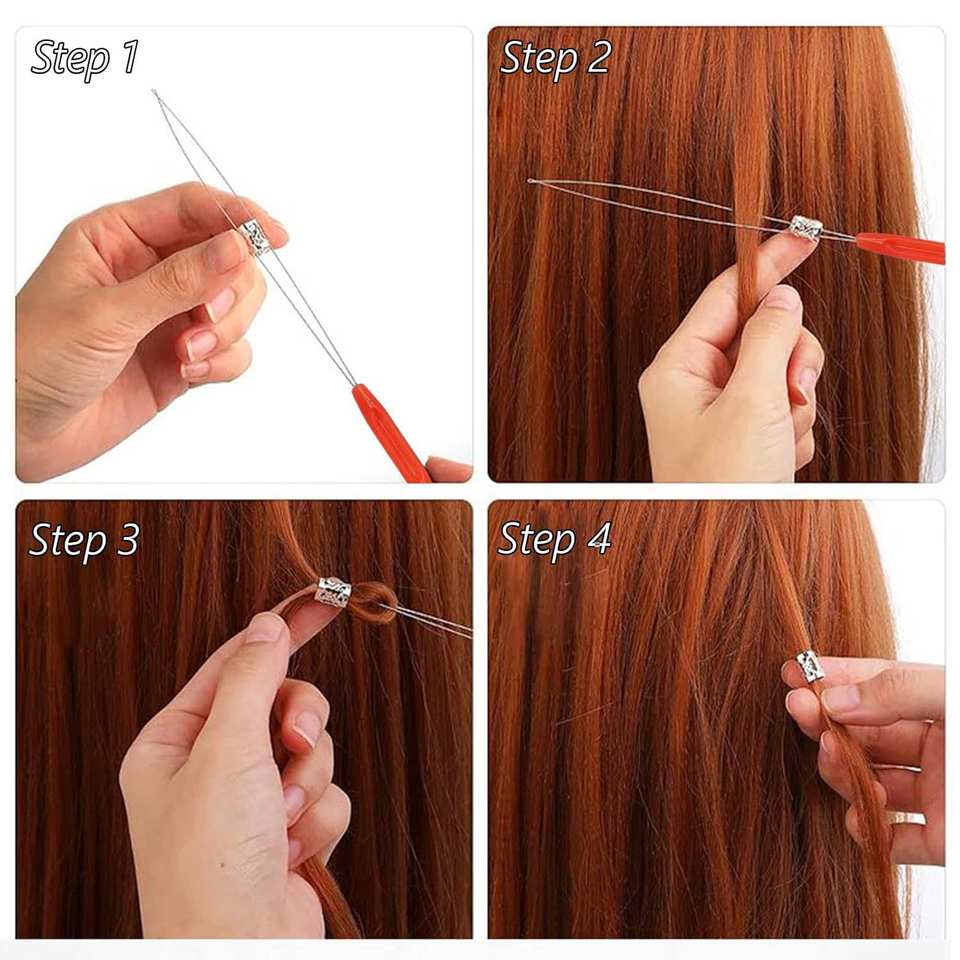 Step 1

Step 2

Step 3

Step 4