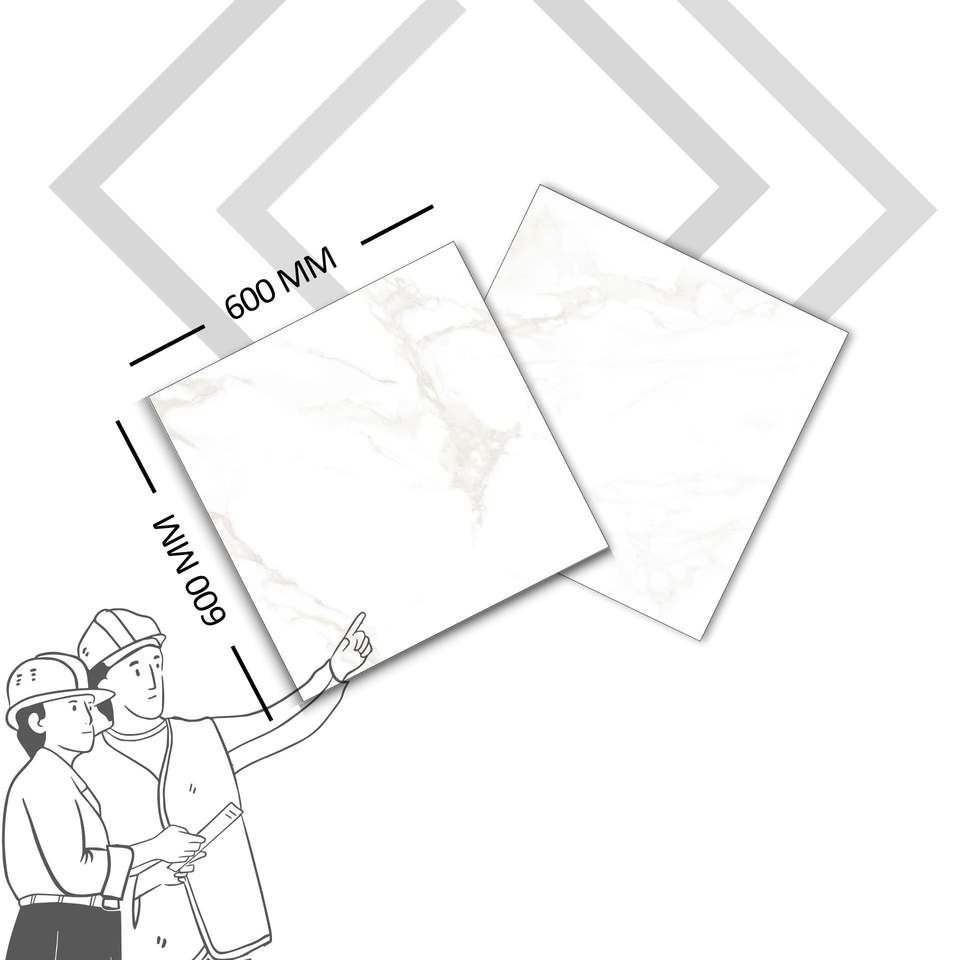 600 MM

600 MM