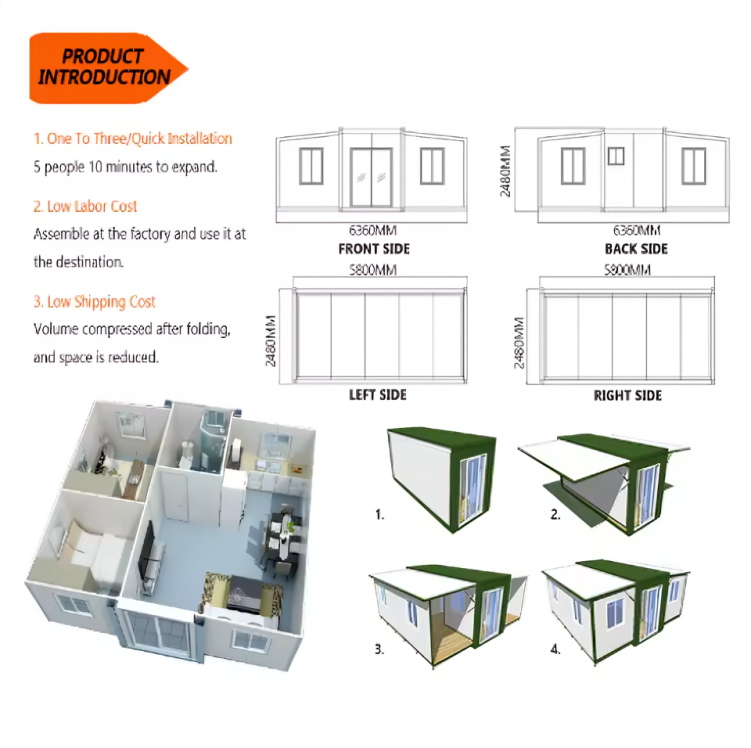 PRODUCT INTRODUCTION

1. One To Three/Quick Installation
5 people 10 minutes to expand.

2. Low Labor Cost
Assemble at the factory and use it at the destination.

3. Low Shipping Cost
Volume compressed after folding, and space is reduced.

6360MM
FRONT SIDE

2480MM
6360MM
BACK SIDE

5800MM
2480MM
LEFT SIDE

5800MM
2480MM
RIGHT SIDE

1.
2.
3.
4.