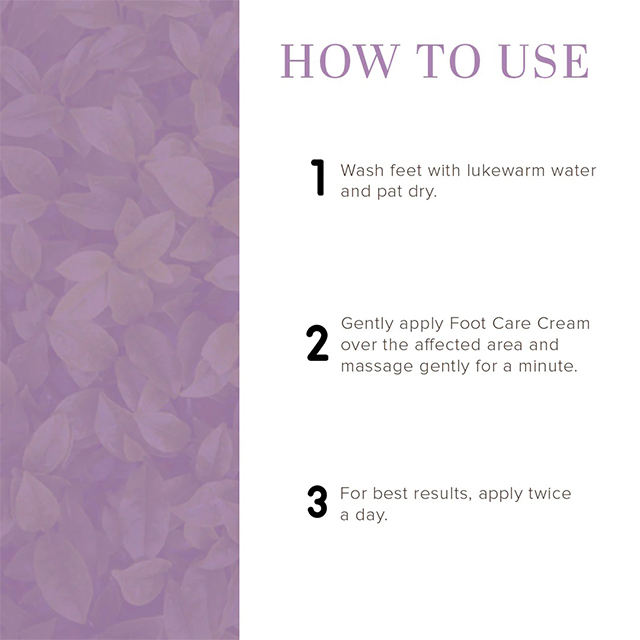 HOW TO USE

1 Wash feet with lukewarm water and pat dry.

2 Gently apply Foot Care Cream over the affected area and massage gently for a minute.

3 For best results, apply twice a day.