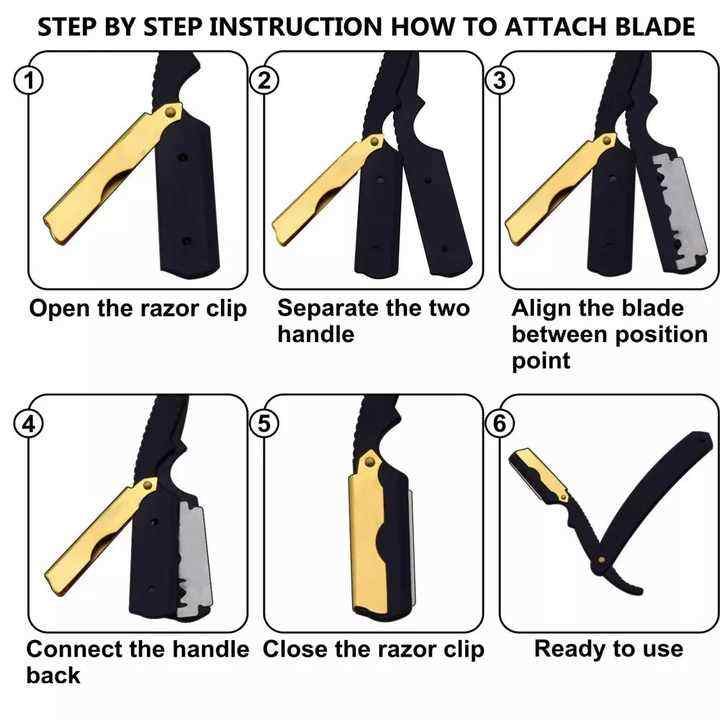 STEP BY STEP INSTRUCTION HOW TO ATTACH BLADE

1

Open the razor clip

2

Separate the two handle

3

Align the blade between position point

4

Connect the handle back

5

Close the razor clip

6

Ready to use