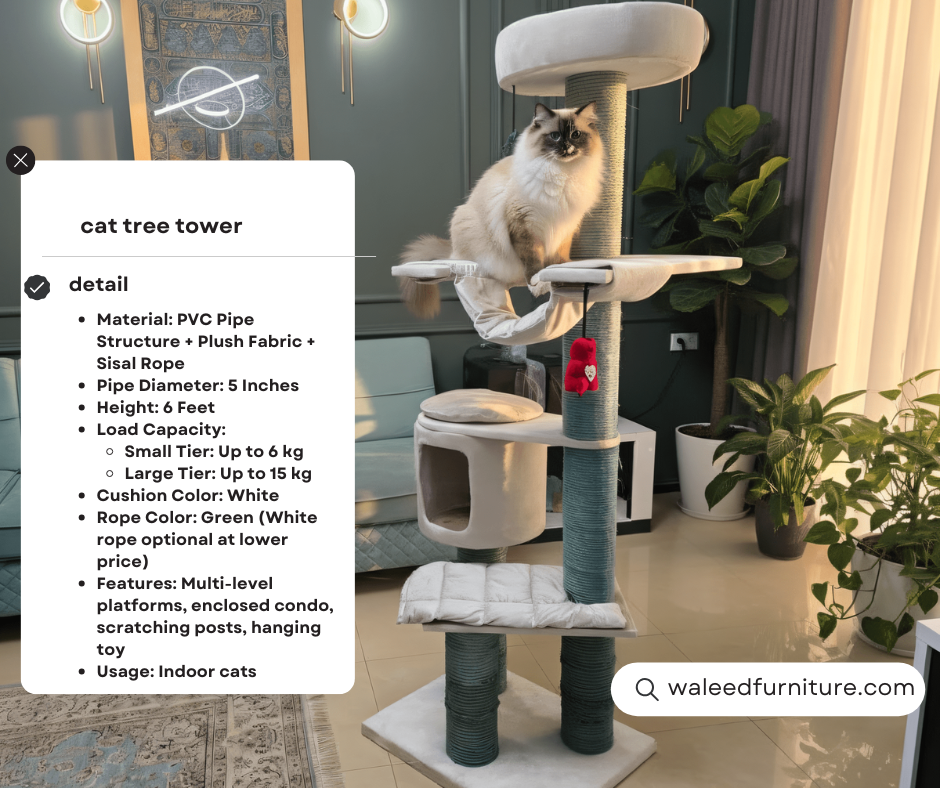 cat tree tower

detail

- Material: PVC Pipe Structure + Plush Fabric + Sisal Rope
- Pipe Diameter: 5 Inches
- Height: 6 Feet
- Load Capacity:
  - Small Tier: Up to 6 kg
  - Large Tier: Up to 15 kg
- Cushion Color: White
- Rope Color: Green (White rope optional at lower price)
- Features: Multi-level platforms, enclosed condo, scratching posts, hanging toy
- Usage: Indoor cats

waleedfurniture.com