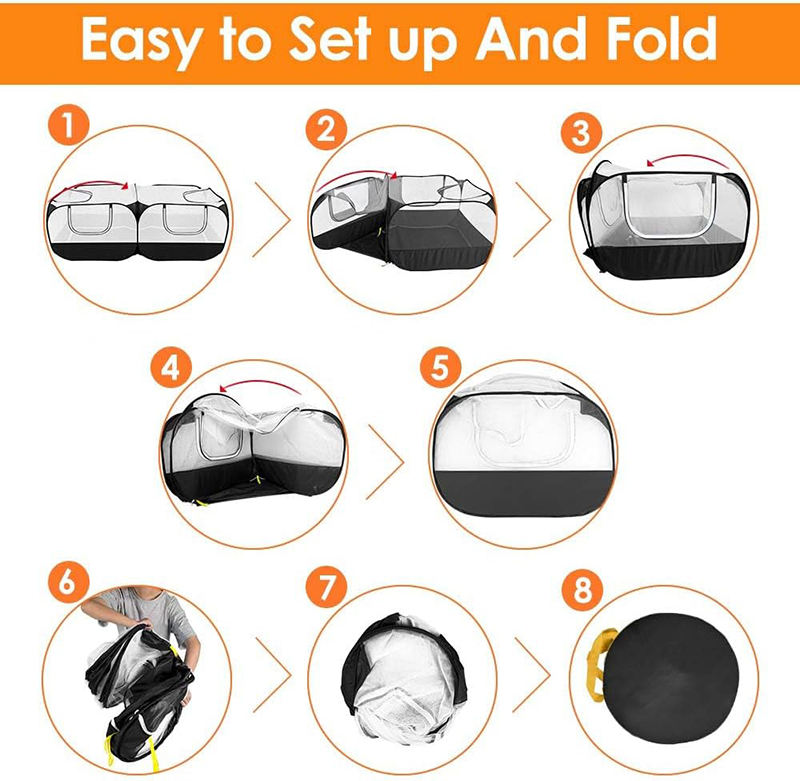 Easy to Set up And Fold

1

2

3

4

5

6

7

8