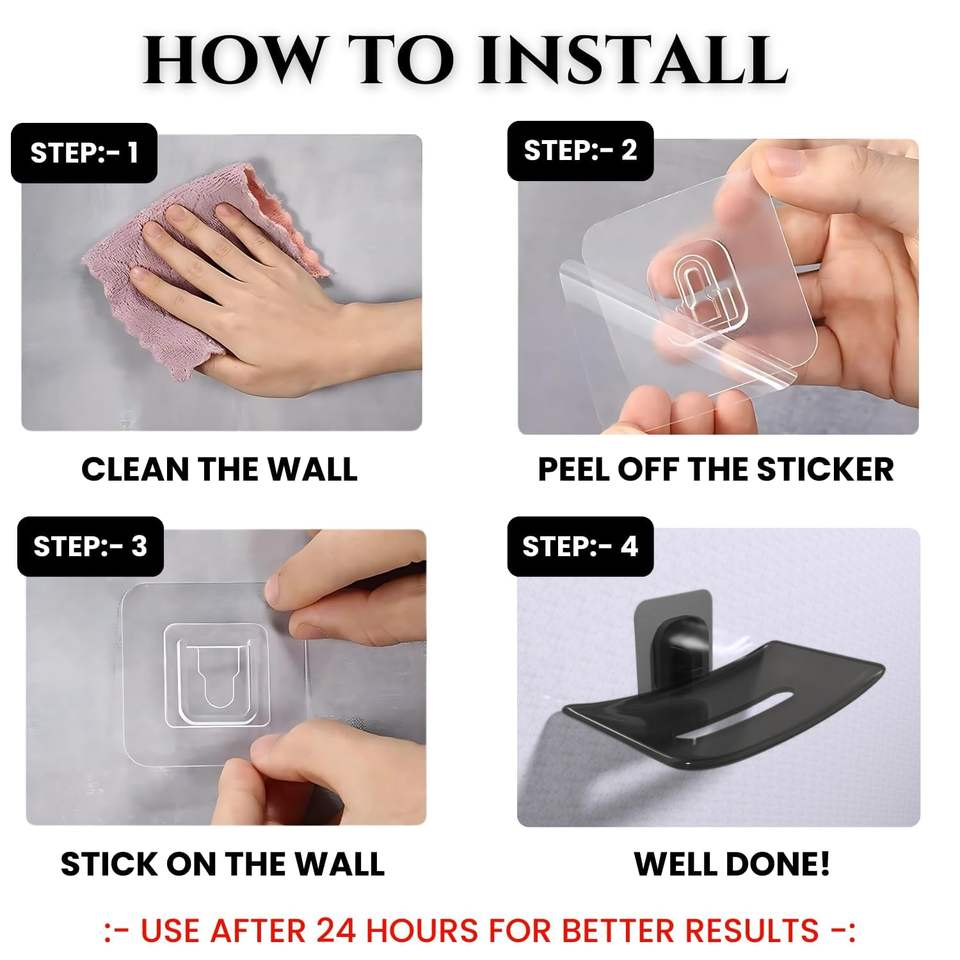 HOW TO INSTALL

STEP:- 1

CLEAN THE WALL

STEP:- 2

PEEL OFF THE STICKER

STEP:- 3

STICK ON THE WALL

STEP:- 4

WELL DONE!

:- USE AFTER 24 HOURS FOR BETTER RESULTS -: