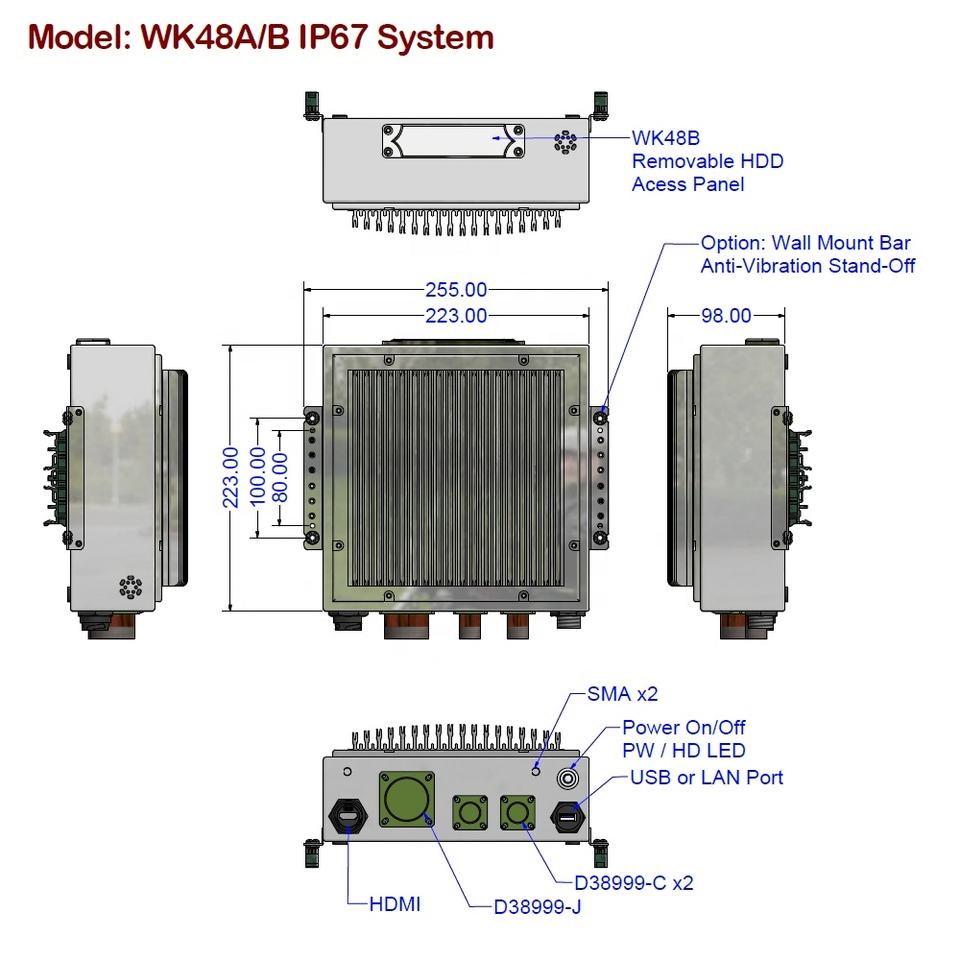 Model: WK48A/B IP67 System

WK48B
Removable HDD
Acess Panel

Option: Wall Mount Bar
Anti-Vibration Stand-Off

255.00
223.00
98.00
223.00
100.00
80.00

SMA x2
Power On/Off
PW / HD LED
USB or LAN Port

D38999-C x2
HDMI
D38999-J