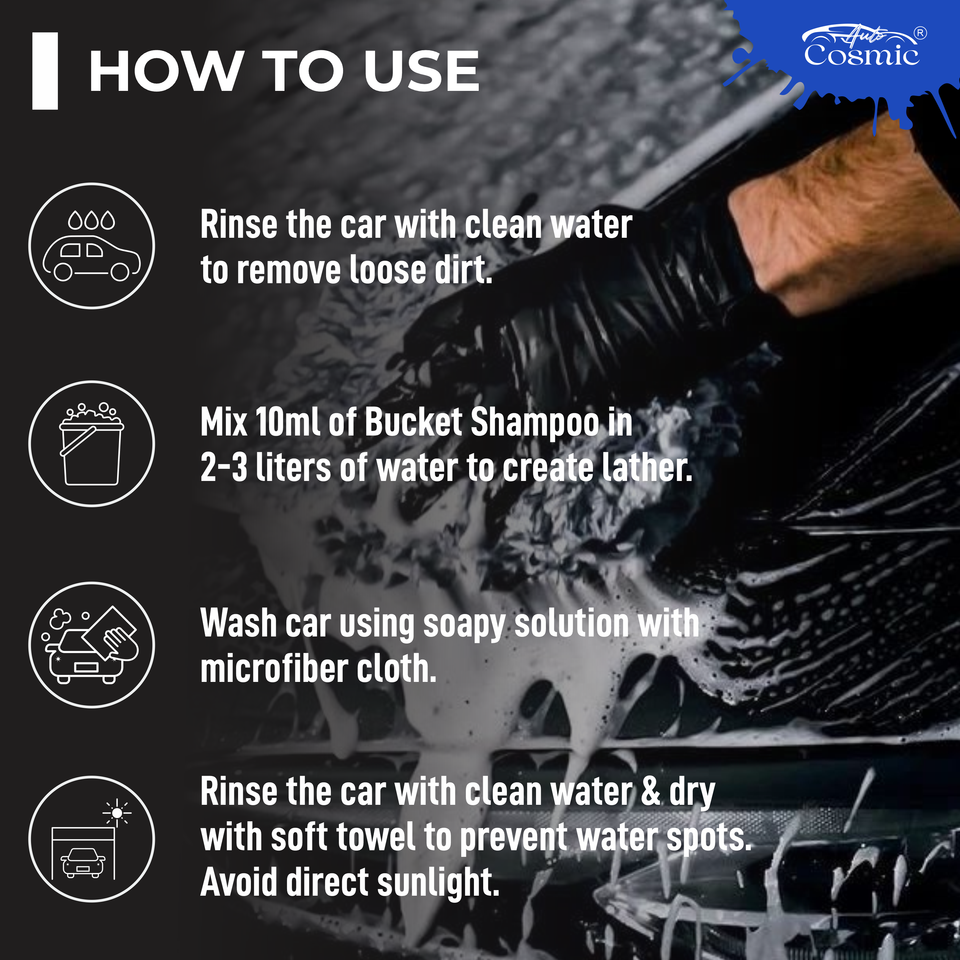 HOW TO USE

Auto Cosmic ®

Rinse the car with clean water to remove loose dirt.

Mix 10ml of Bucket Shampoo in 2-3 liters of water to create lather.

Wash car using soapy solution with microfiber cloth.

Rinse the car with clean water & dry with soft towel to prevent water spots. Avoid direct sunlight.