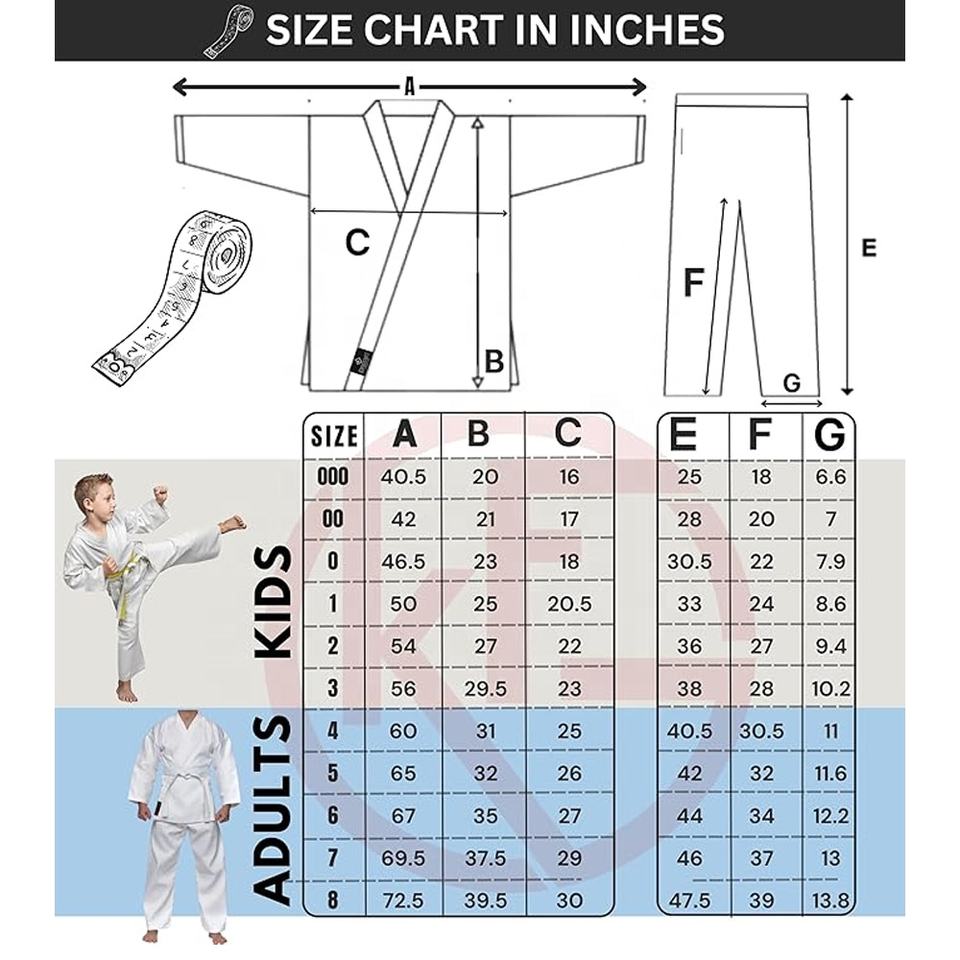 SIZE CHART IN INCHES

A
C
B
F
E
G

KIDS
ADULTS

| SIZE | A | B | C | E | F | G |
|---|---|---|---|---|---|---|
| 000 | 40.5 | 20 | 16 | 25 | 18 | 6.6 |
| 00 | 42 | 21 | 17 | 28 | 20 | 7 |
| 0 | 46.5 | 23 | 18 | 30.5 | 22 | 7.9 |
| 1 | 50 | 25 | 20.5 | 33 | 24 | 8.6 |
| 2 | 54 | 27 | 22 | 36 | 27 | 9.4 |
| 3 | 56 | 29.5 | 23 | 38 | 28 | 10.2 |
| 4 | 60 | 31 | 25 | 40.5 | 30.5 | 11 |
| 5 | 65 | 32 | 26 | 42 | 32 | 11.6 |
| 6 | 67 | 35 | 27 | 44 | 34 | 12.2 |
| 7 | 69.5 | 37.5 | 29 | 46 | 37 | 13 |
| 8 | 72.5 | 39.5 | 30 | 47.5 | 39 | 13.8 |