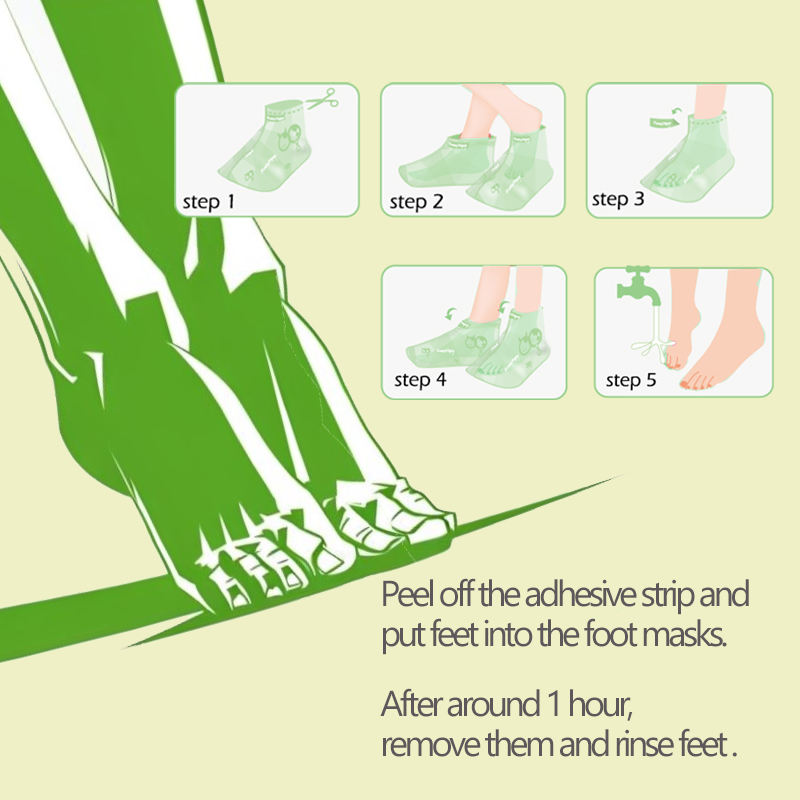 step 1

step 2

step 3

step 4

step 5

Peel off the adhesive strip and put feet into the foot masks.

After around 1 hour, remove them and rinse feet .