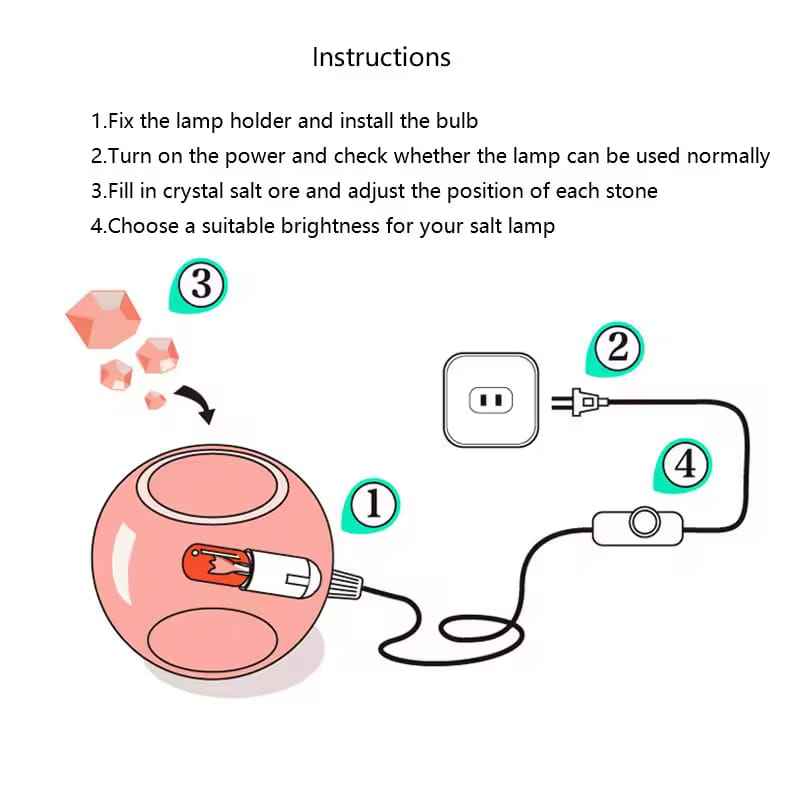 Instructions

1.Fix the lamp holder and install the bulb
2.Turn on the power and check whether the lamp can be used normally
3.Fill in crystal salt ore and adjust the position of each stone
4.Choose a suitable brightness for your salt lamp

3

2

4

1