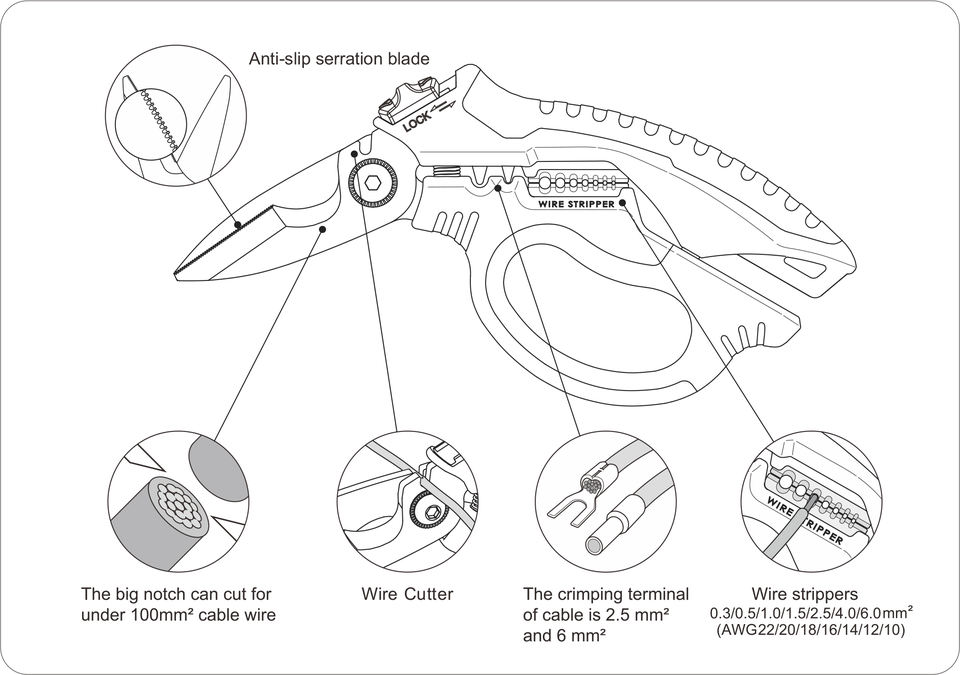 Anti-slip serration blade

LOCK

WIRE STRIPPER

WIRE STRIPPER

The big notch can cut for under 100mm² cable wire

Wire Cutter

The crimping terminal of cable is 2.5 mm² and 6 mm²

Wire strippers
0.3/0.5/1.0/1.5/2.5/4.0/6.0mm²
(AWG22/20/18/16/14/12/10)