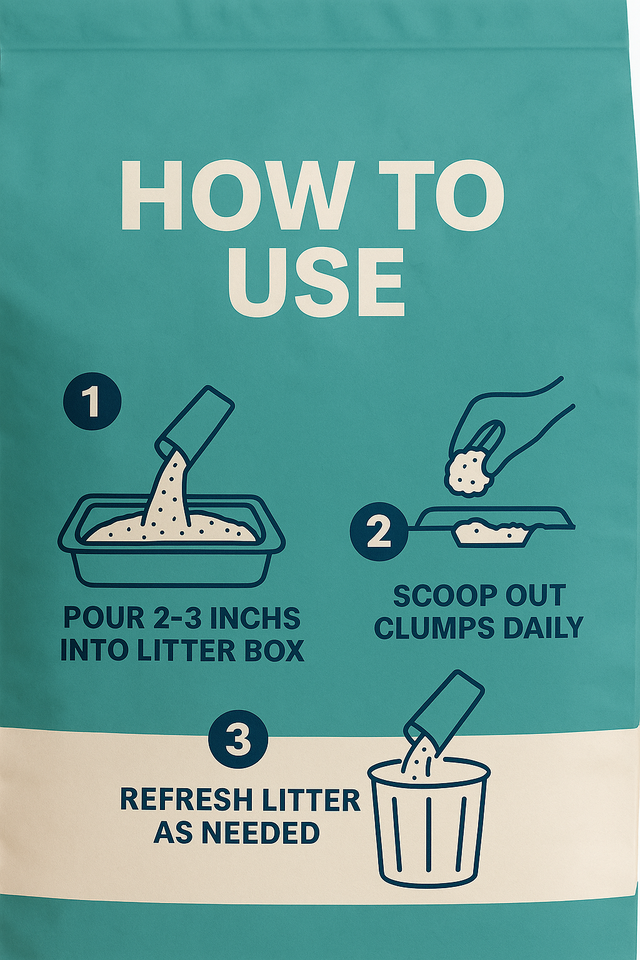 HOW TO USE

1

POUR 2-3 INCHS INTO LITTER BOX

2

SCOOP OUT CLUMPS DAILY

3

REFRESH LITTER AS NEEDED