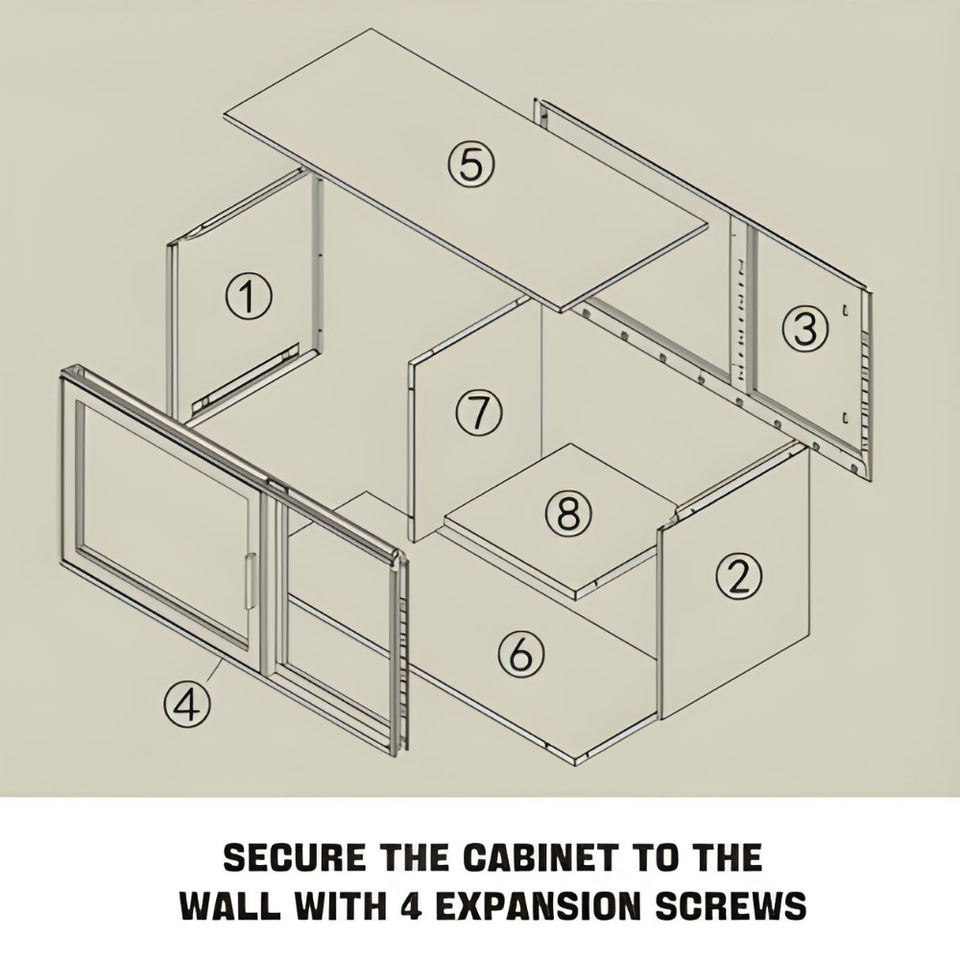 ⑤

①

③

⑦

⑧

②

⑥

④

SECURE THE CABINET TO THE WALL WITH 4 EXPANSION SCREWS