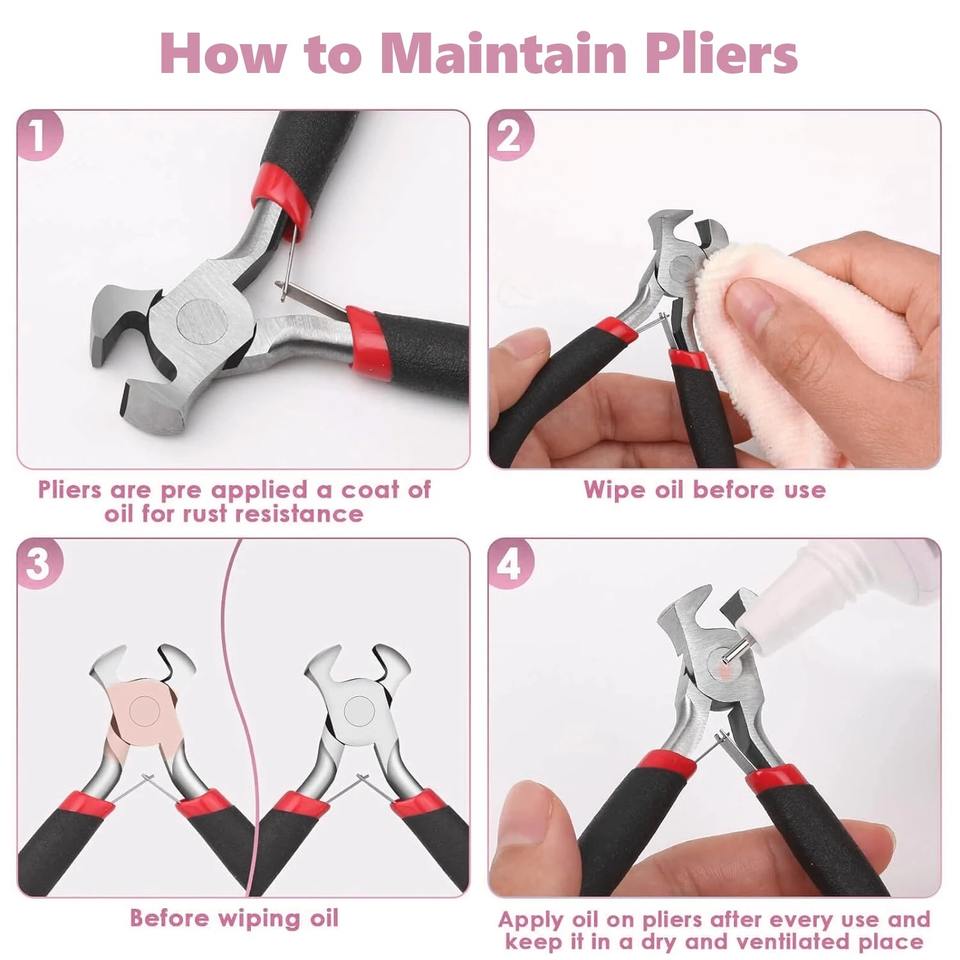 How to Maintain Pliers

1

Pliers are pre applied a coat of oil for rust resistance

2

Wipe oil before use

3

Before wiping oil

4

Apply oil on pliers after every use and keep it in a dry and ventilated place