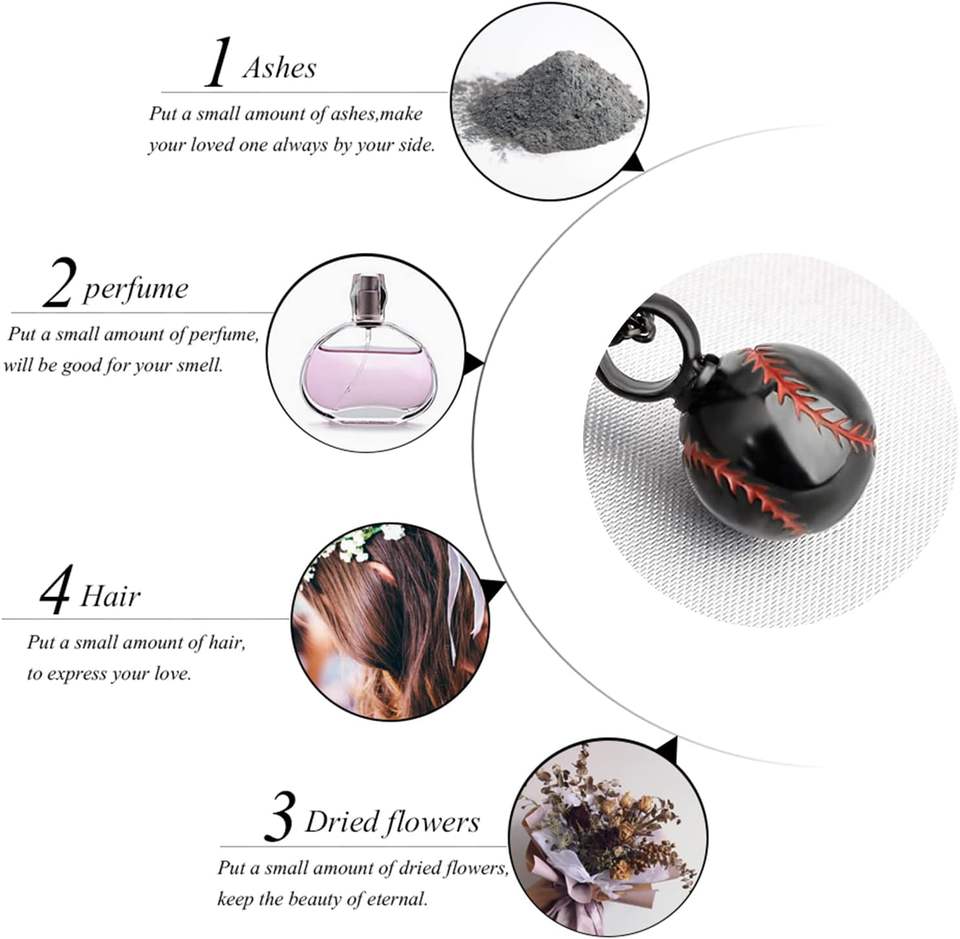 1 Ashes
Put a small amount of ashes,make your loved one always by your side.

2 perfume
Put a small amount of perfume, will be good for your smell.

4 Hair
Put a small amount of hair, to express your love.

3 Dried flowers
Put a small amount of dried flowers, keep the beauty of eternal.