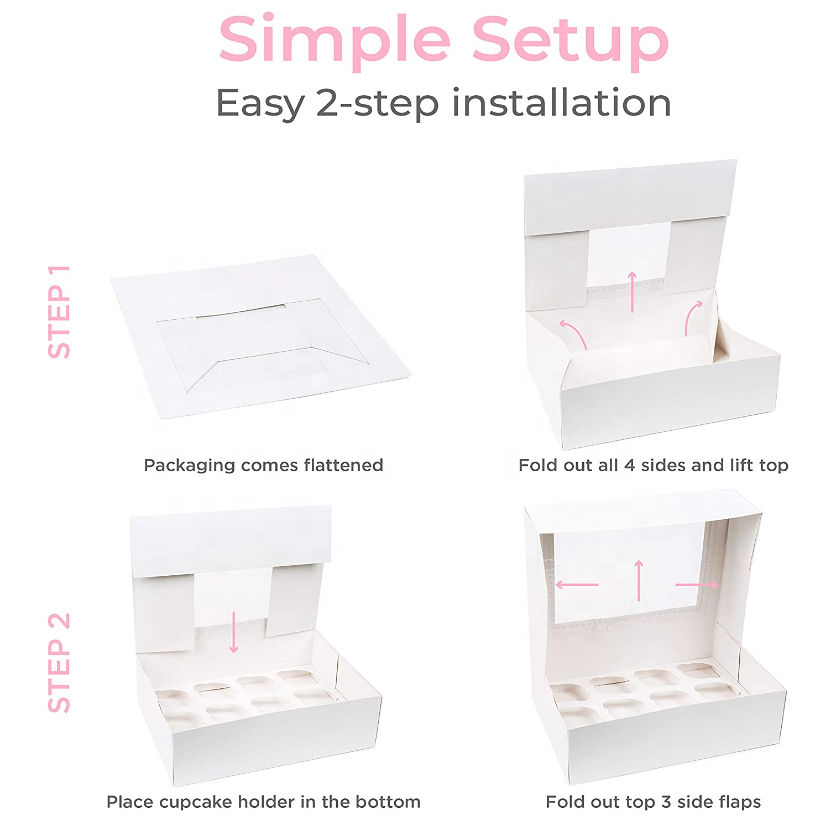 Simple Setup

Easy 2-step installation

STEP 1

Packaging comes flattened

Fold out all 4 sides and lift top

STEP 2

Place cupcake holder in the bottom

Fold out top 3 side flaps