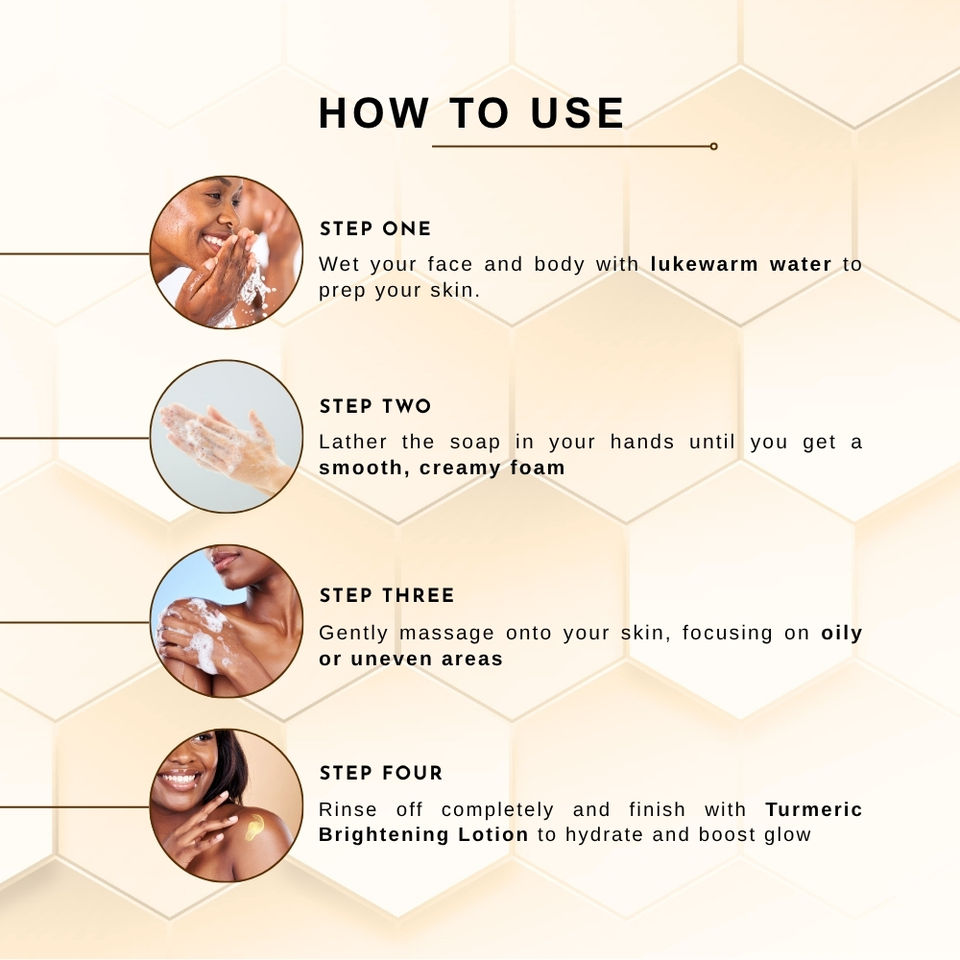 HOW TO USE

STEP ONE

Wet your face and body with lukewarm water to prep your skin.

STEP TWO

Lather the soap in your hands until you get a smooth, creamy foam

STEP THREE

Gently massage onto your skin, focusing on oily or uneven areas

STEP FOUR

Rinse off completely and finish with Turmeric Brightening Lotion to hydrate and boost glow