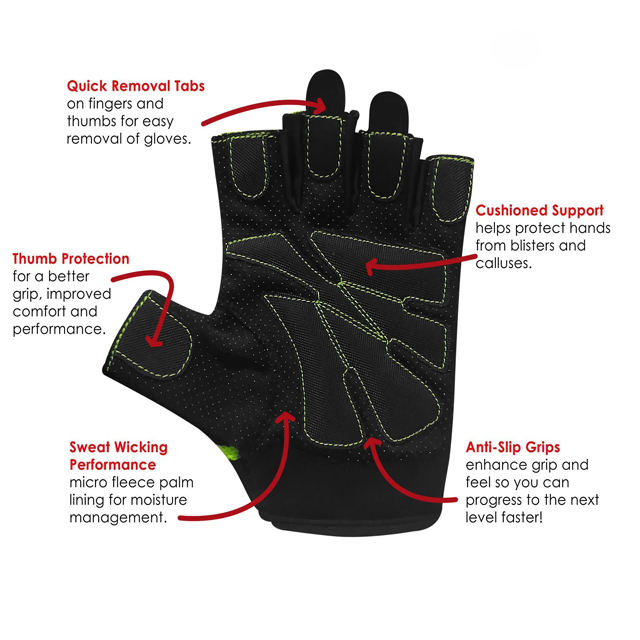 Quick Removal Tabs
on fingers and thumbs for easy removal of gloves.

Cushioned Support
helps protect hands from blisters and calluses.

Thumb Protection
for a better grip, improved comfort and performance.

Sweat Wicking Performance
micro fleece palm lining for moisture management.

Anti-Slip Grips
enhance grip and feel so you can progress to the next level faster!