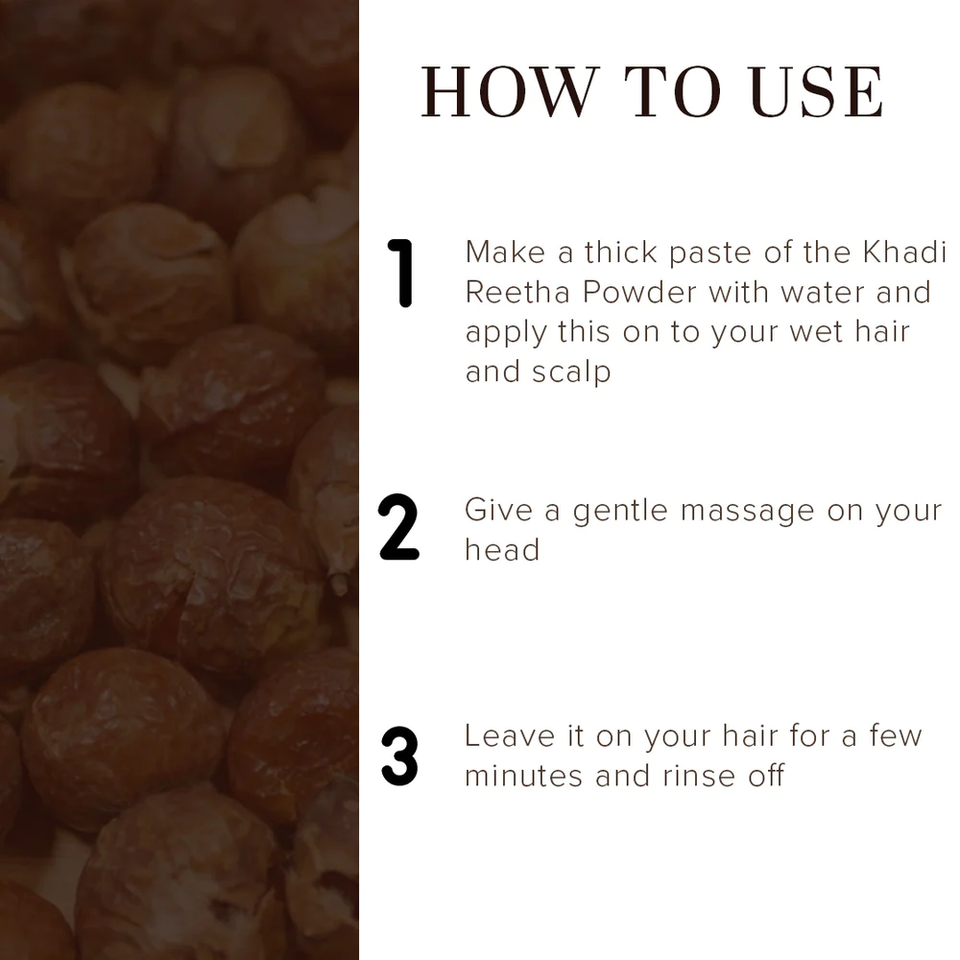 HOW TO USE

1 Make a thick paste of the Khadi Reetha Powder with water and apply this on to your wet hair and scalp

2 Give a gentle massage on your head

3 Leave it on your hair for a few minutes and rinse off