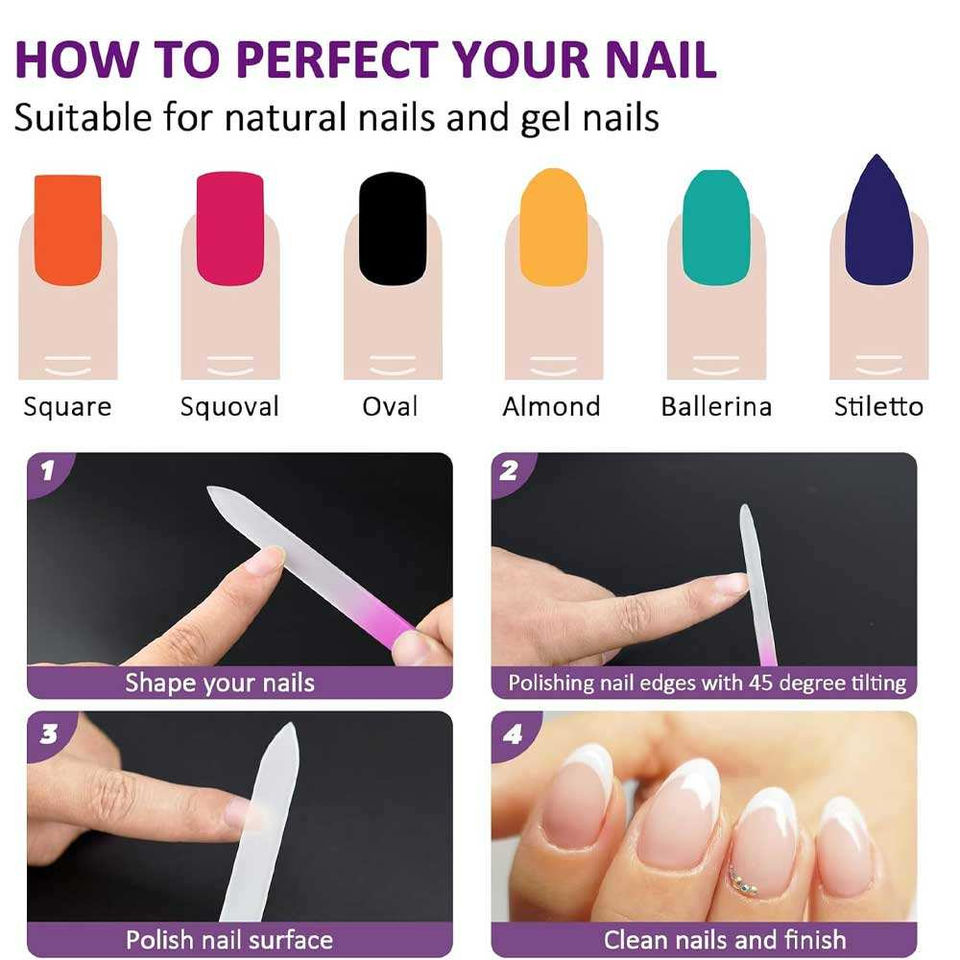 HOW TO PERFECT YOUR NAIL

Suitable for natural nails and gel nails

Square

Squoval

Oval

Almond

Ballerina

Stiletto

1

Shape your nails

2

Polishing nail edges with 45 degree tilting

3

Polish nail surface

4

Clean nails and finish