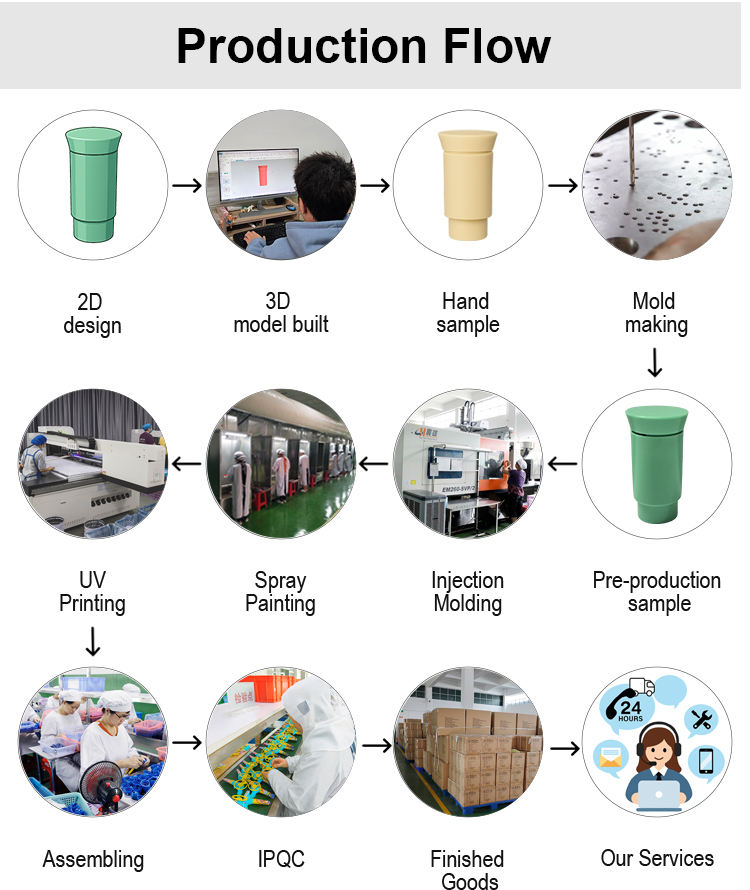 Production Flow

2D design

3D model built

Hand sample

Mold making

UV Printing

Spray Painting

Injection Molding

EM260-SVP/2

Pre-production sample

Assembling

IPQC

Finished Goods

24 HOURS

Our Services