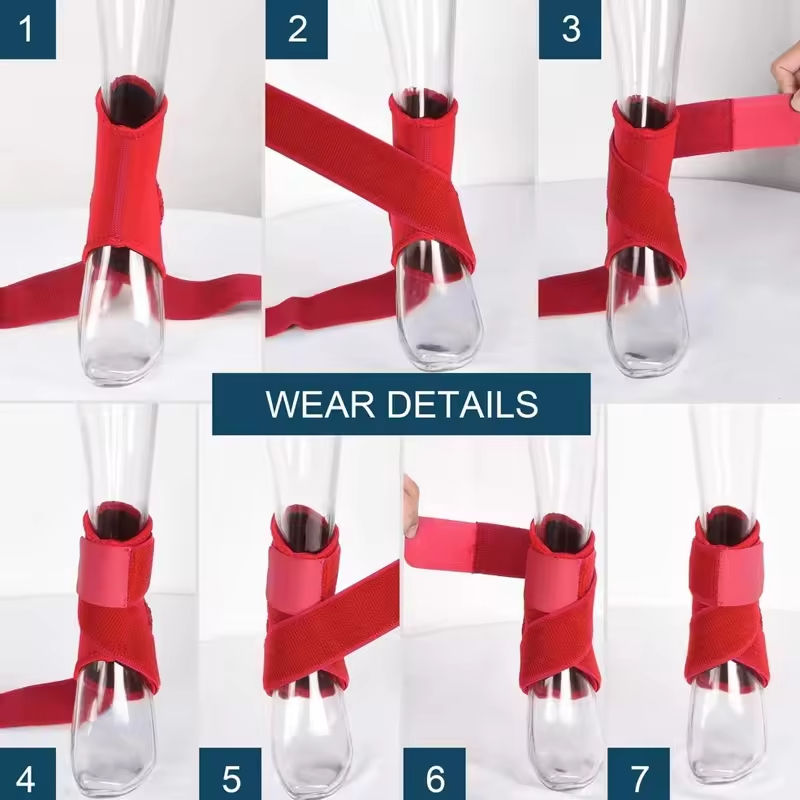 1

2

3

WEAR DETAILS

4

5

6

7