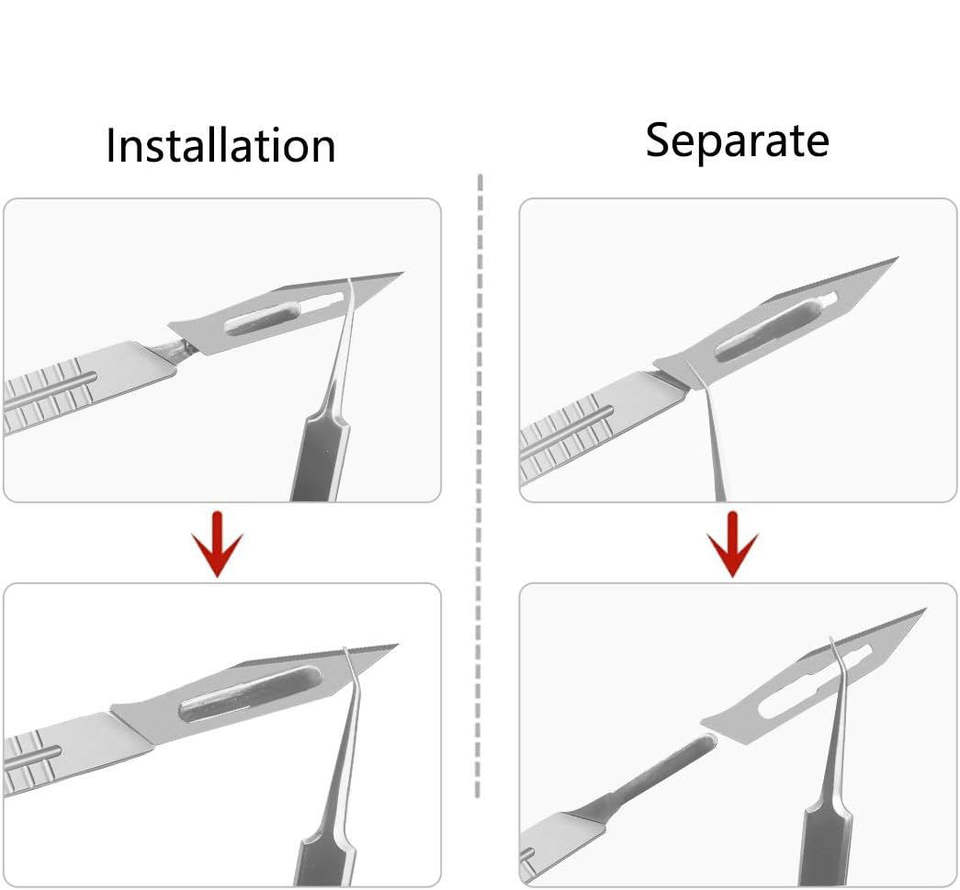 Installation

Separate