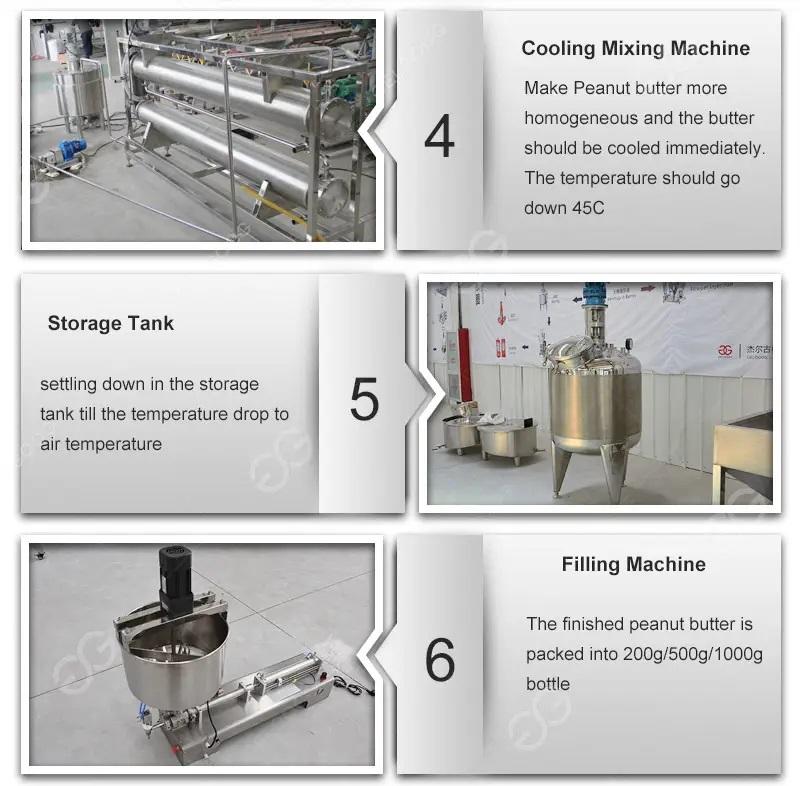 4

Cooling Mixing Machine

Make Peanut butter more homogeneous and the butter should be cooled immediately. The temperature should go down 45C

Storage Tank

settling down in the storage tank till the temperature drop to air temperature

5

6

Filling Machine

The finished peanut butter is packed into 200g/500g/1000g bottle