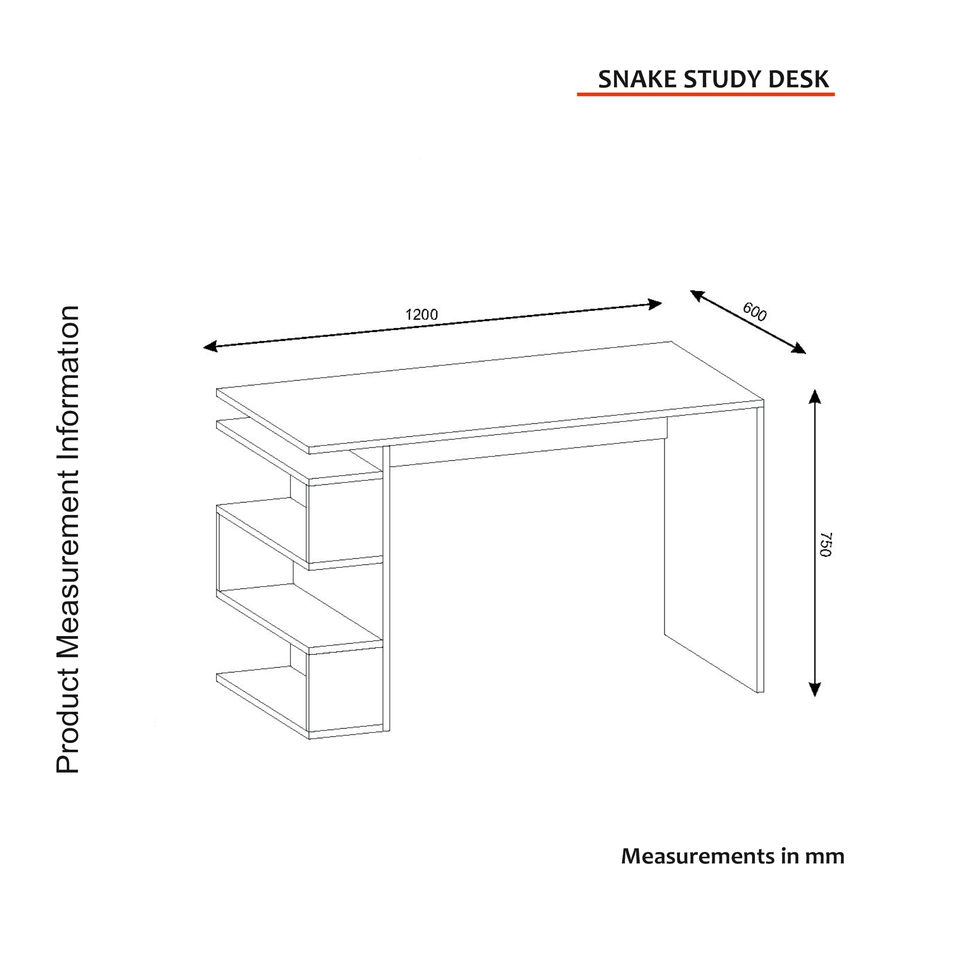 SNAKE STUDY DESK

Product Measurement Information

1200

600

750

Measurements in mm