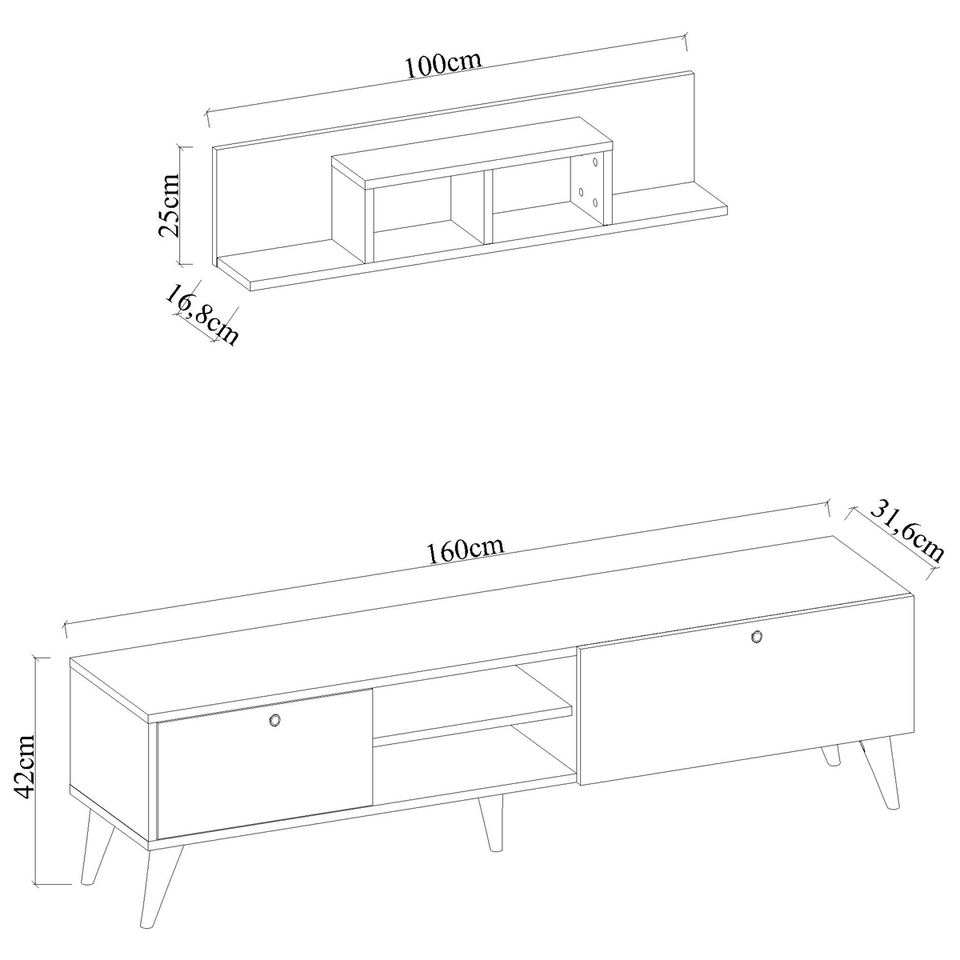 100cm

25cm

16,8cm

160cm

31,6cm

42cm