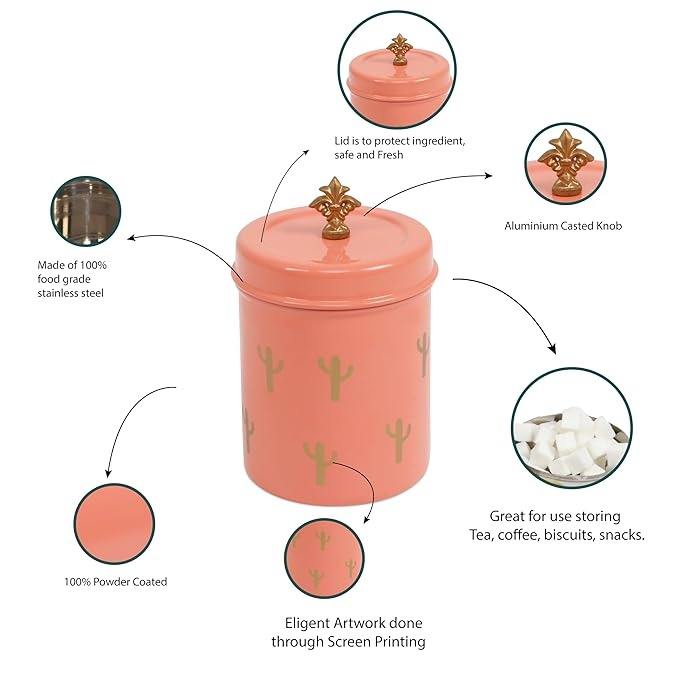 Lid is to protect ingredient, safe and Fresh

Aluminium Casted Knob

Made of 100% food grade stainless steel

Great for use storing Tea, coffee, biscuits, snacks.

100% Powder Coated

Eligent Artwork done through Screen Printing