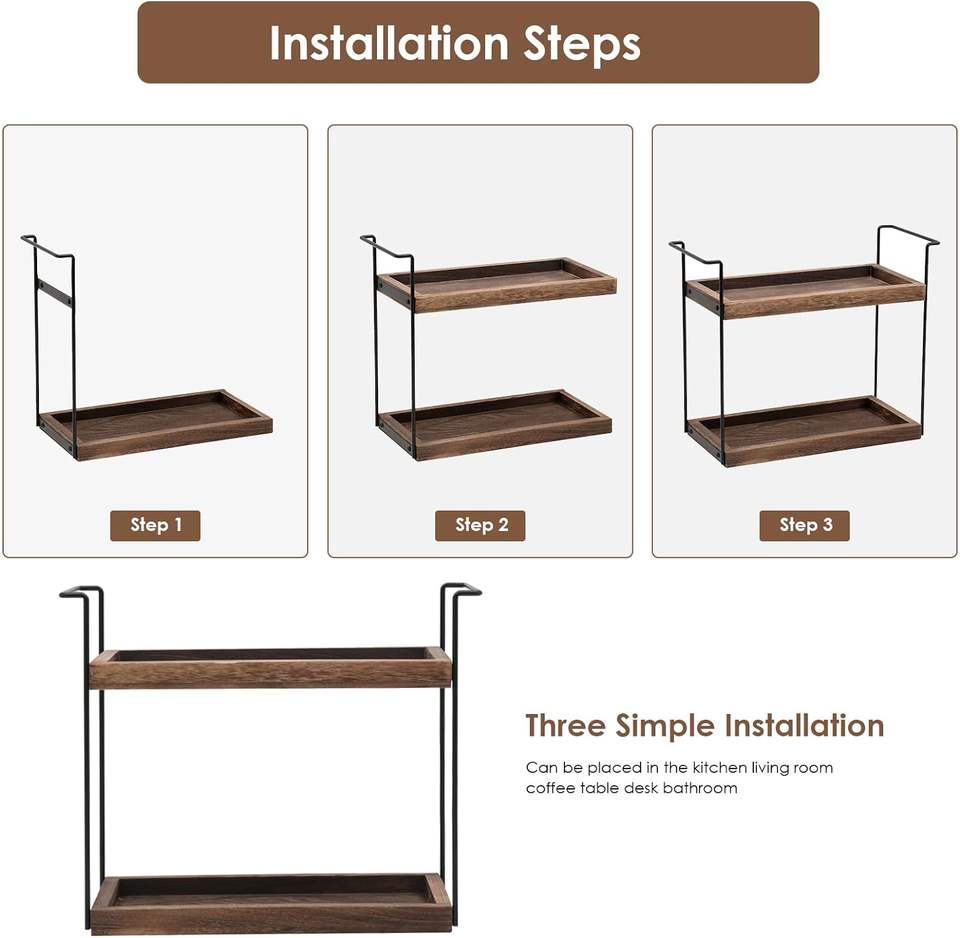 Installation Steps

Step 1

Step 2

Step 3

Three Simple Installation

Can be placed in the kitchen living room coffee table desk bathroom