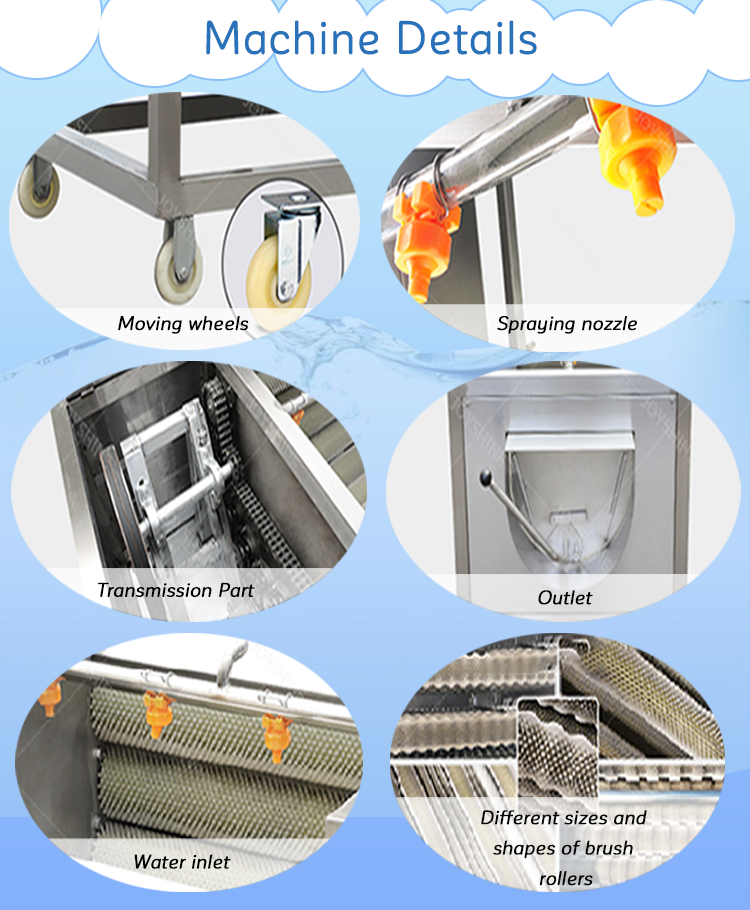 Machine Details

Moving wheels

Spraying nozzle

Transmission Part

Outlet

Water inlet

Different sizes and shapes of brush rollers