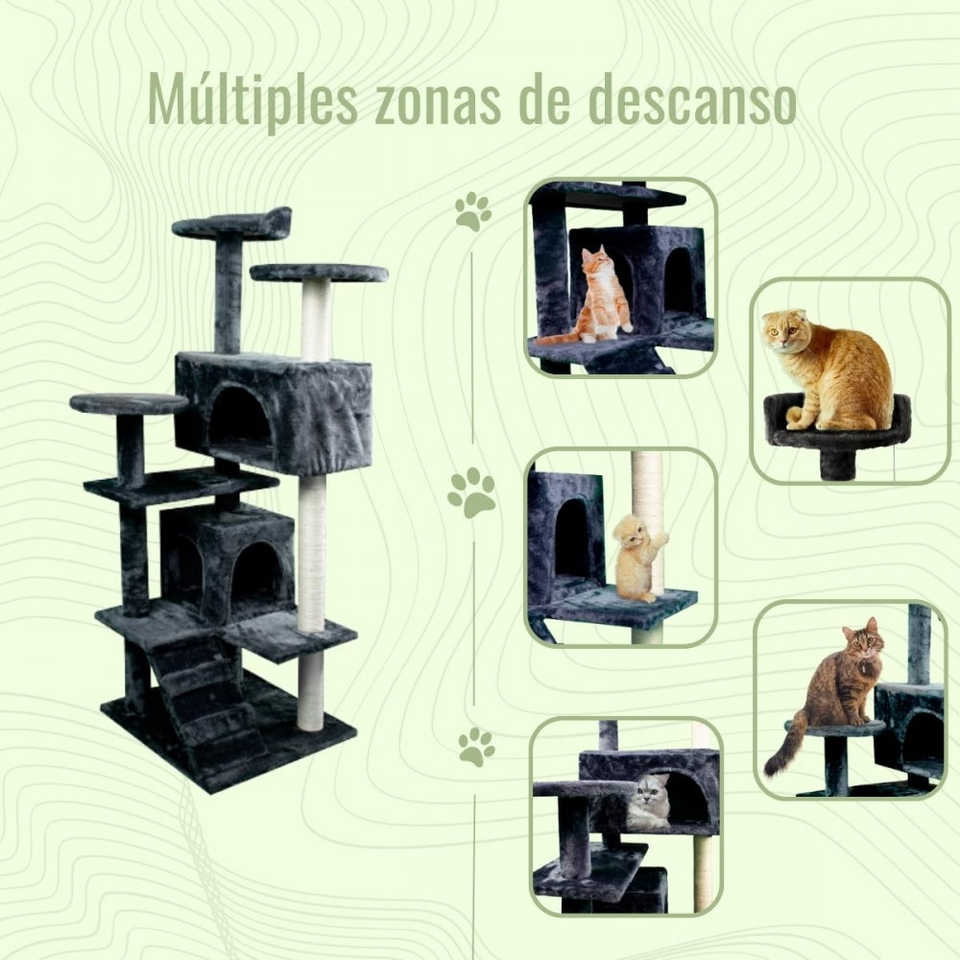 Múltiples zonas de descanso