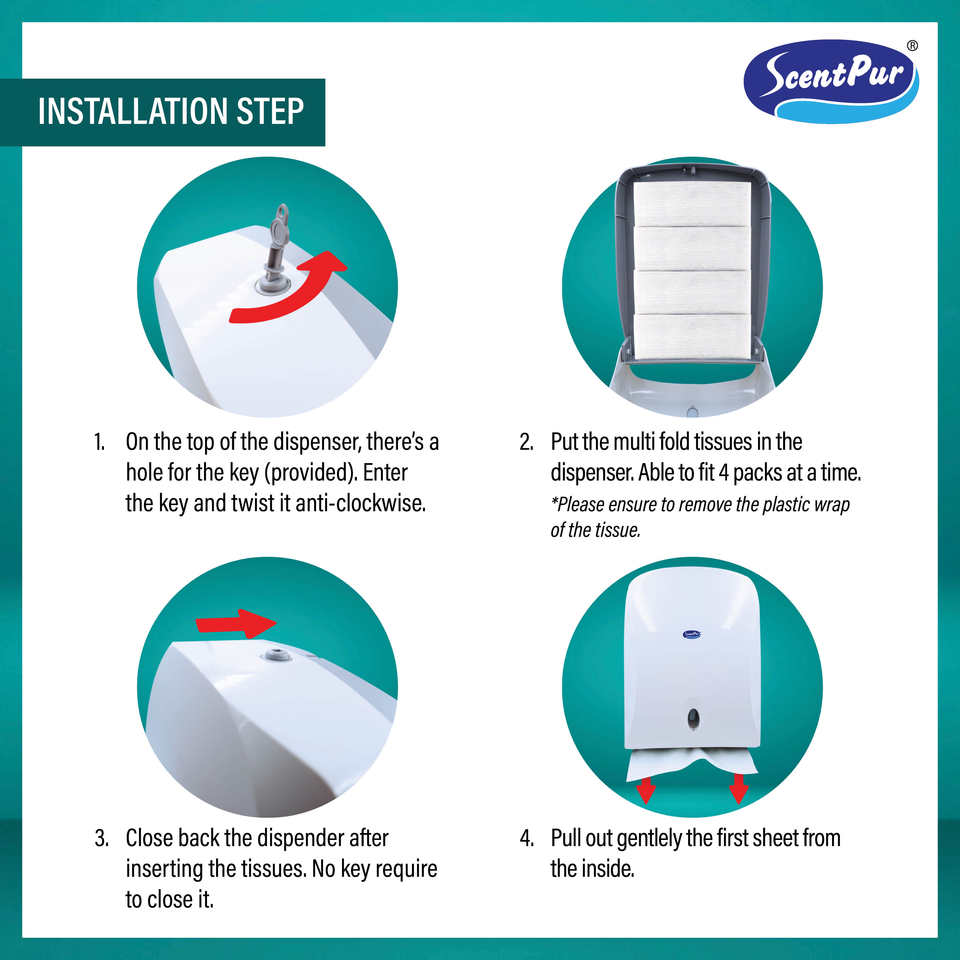 ScentPur®

INSTALLATION STEP

1. On the top of the dispenser, there's a hole for the key (provided). Enter the key and twist it anti-clockwise.

2. Put the multi fold tissues in the dispenser. Able to fit 4 packs at a time.
*Please ensure to remove the plastic wrap of the tissue.

3. Close back the dispender after inserting the tissues. No key require to close it.

4. Pull out gentlely the first sheet from the inside.