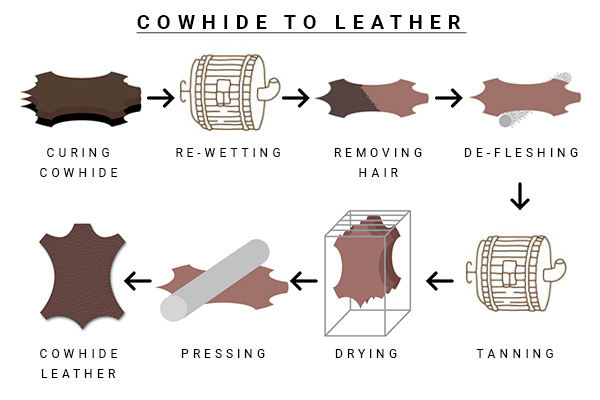 COWHIDE TO LEATHER

CURING COWHIDE

RE-WETTING

REMOVING HAIR

DE-FLESHING

TANNING

DRYING

PRESSING

COWHIDE LEATHER