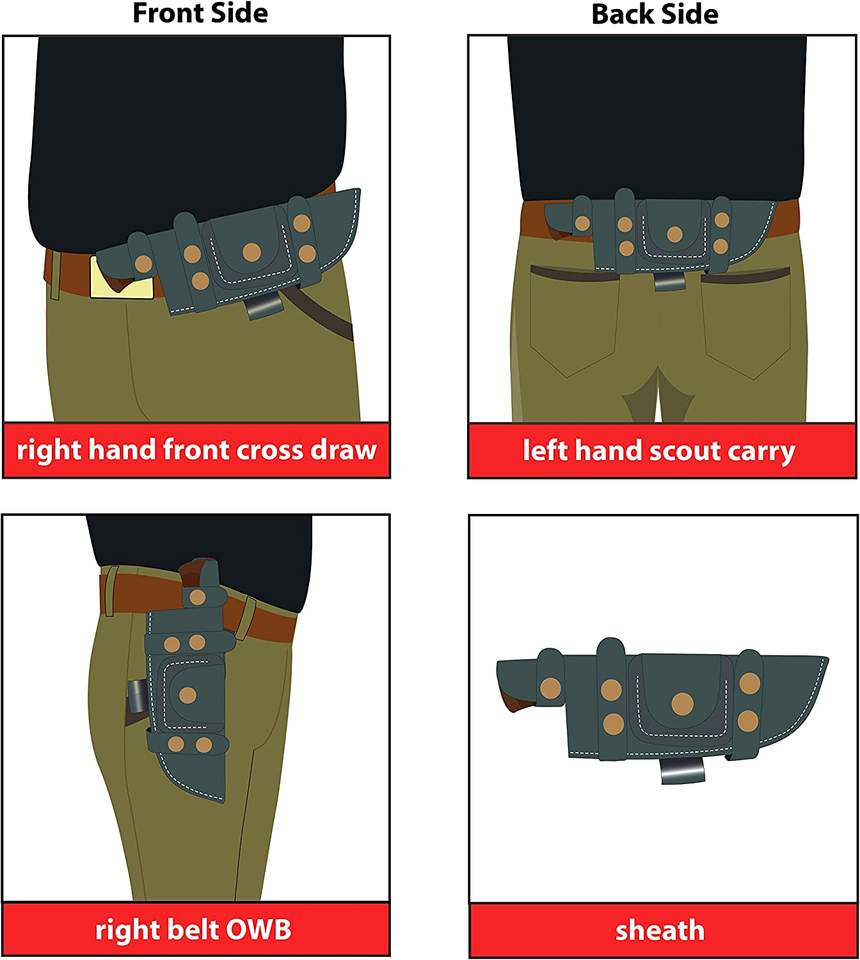 Front Side

right hand front cross draw

Back Side

left hand scout carry

right belt OWB

sheath