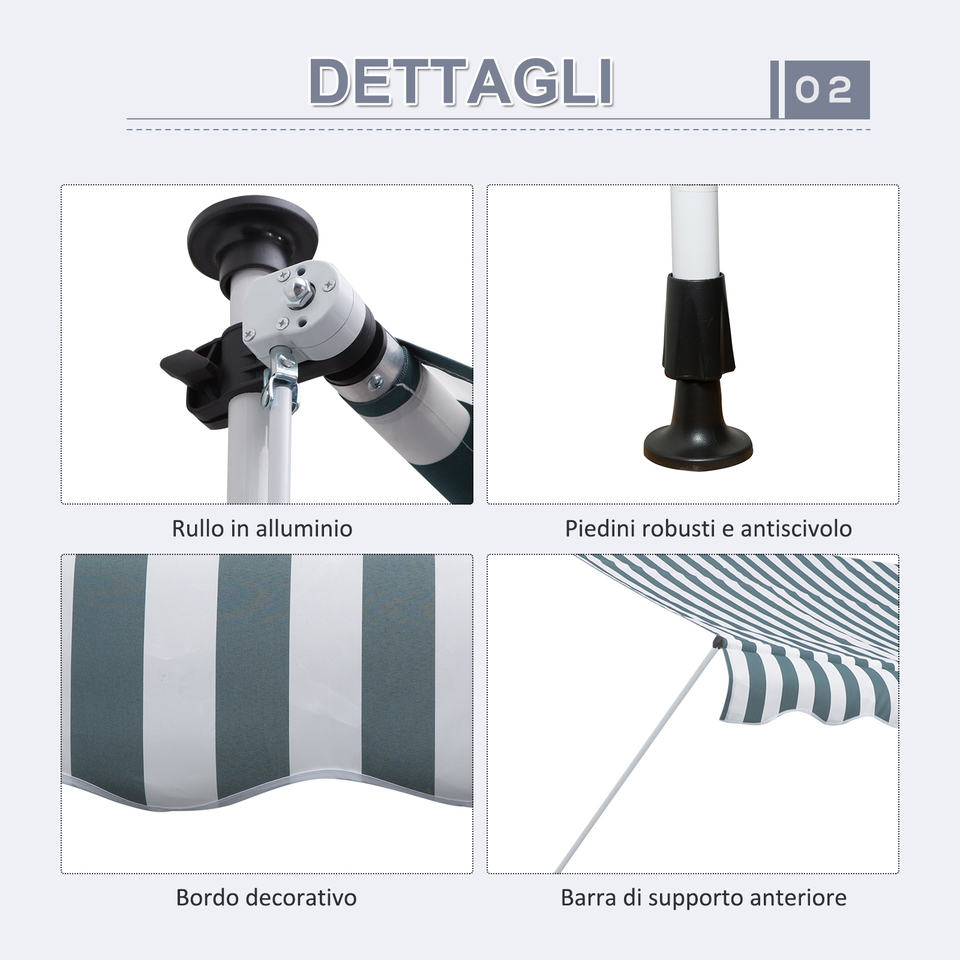 DETTAGLI

02

Rullo in alluminio

Piedini robusti e antiscivolo

Bordo decorativo

Barra di supporto anteriore