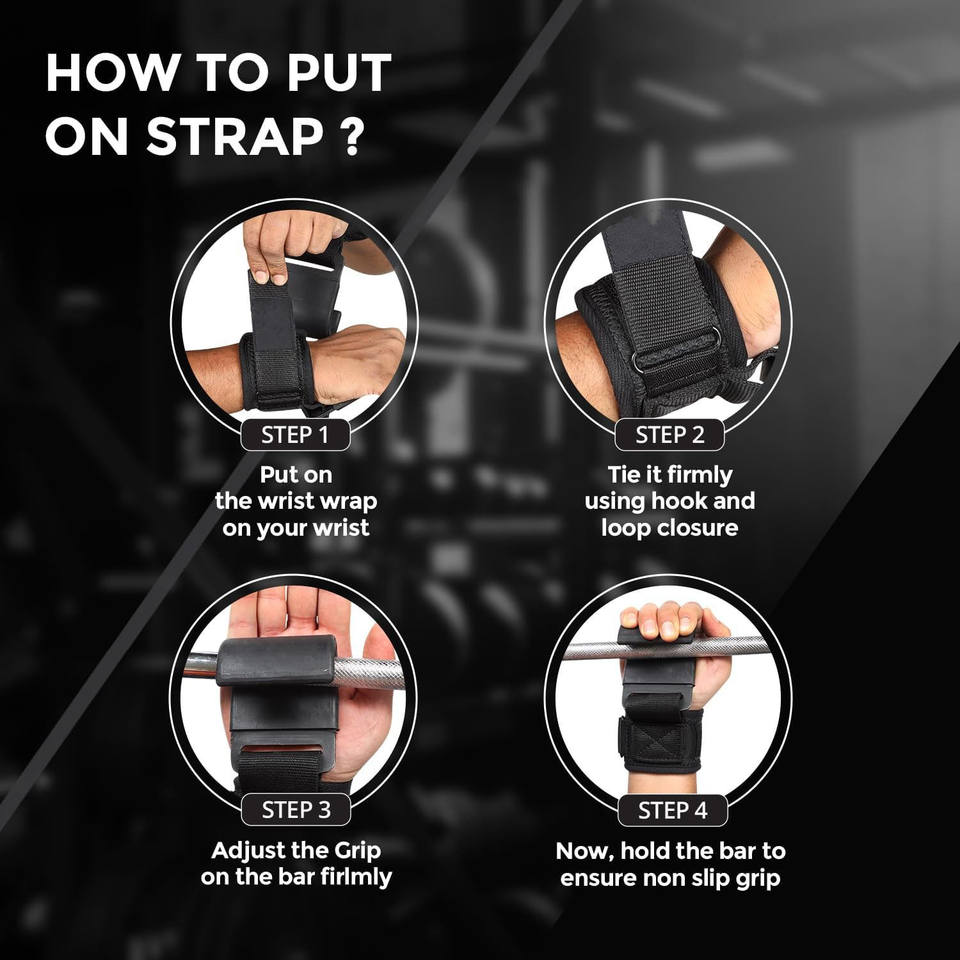 HOW TO PUT ON STRAP ?

STEP 1
Put on the wrist wrap on your wrist

STEP 2
Tie it firmly using hook and loop closure

STEP 3
Adjust the Grip on the bar firlmly

STEP 4
Now, hold the bar to ensure non slip grip