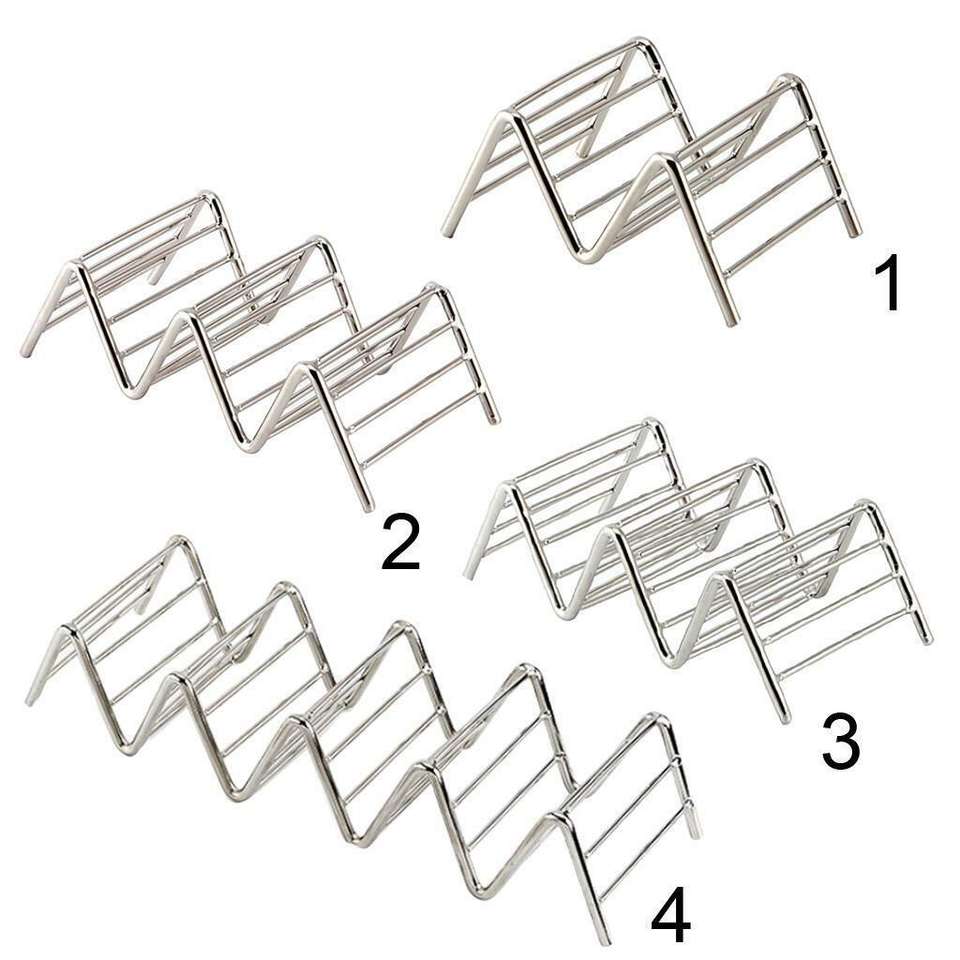 1

2

3

4