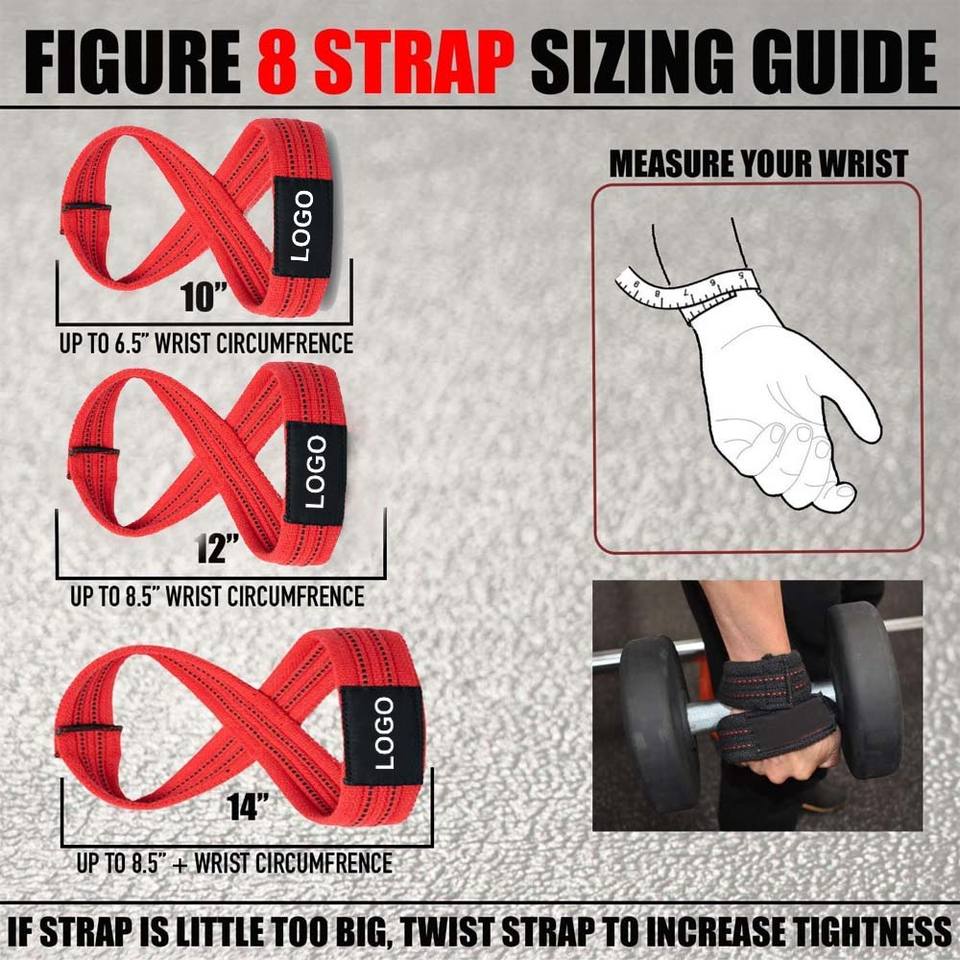 FIGURE 8 STRAP SIZING GUIDE

LOGO

10"

UP TO 6.5" WRIST CIRCUMFRENCE

LOGO

12"

UP TO 8.5" WRIST CIRCUMFRENCE

LOGO

14"

UP TO 8.5" + WRIST CIRCUMFRENCE

MEASURE YOUR WRIST

IF STRAP IS LITTLE TOO BIG, TWIST STRAP TO INCREASE TIGHTNESS