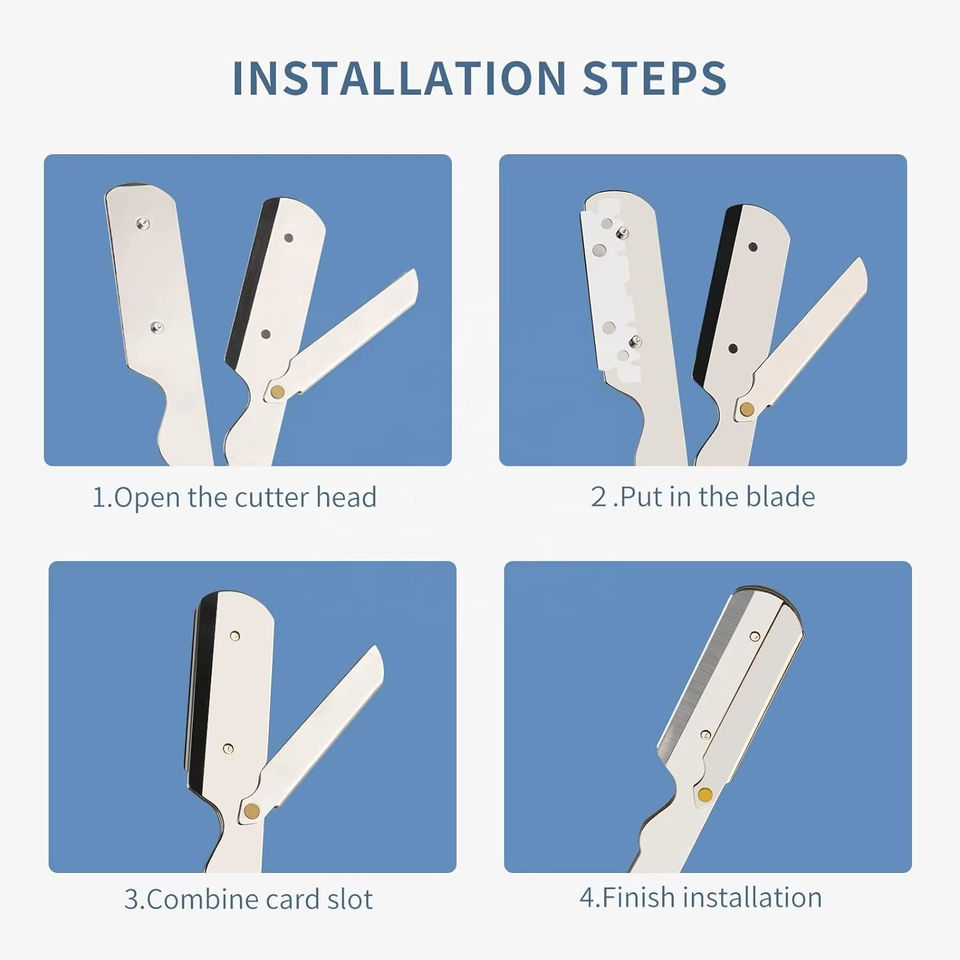 INSTALLATION STEPS

1.Open the cutter head

2 .Put in the blade

3.Combine card slot

4.Finish installation