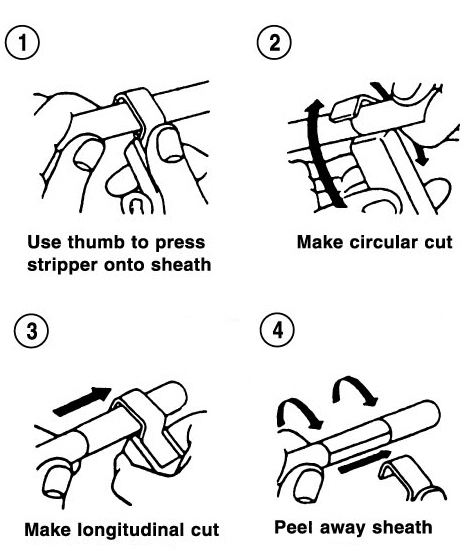 1

Use thumb to press stripper onto sheath

2

Make circular cut

3

Make longitudinal cut

4

Peel away sheath