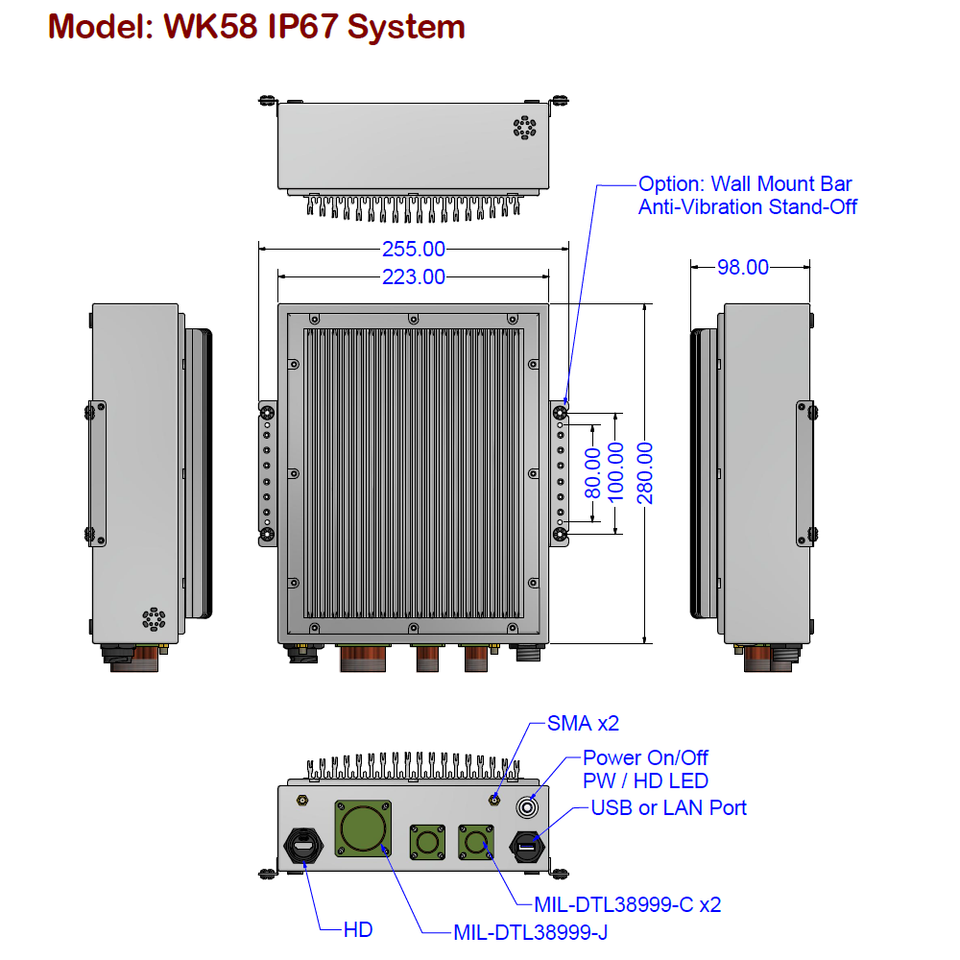 Model: WK58 IP67 System

Option: Wall Mount Bar
Anti-Vibration Stand-Off

255.00

223.00

98.00

80.00

100.00

280.00

SMA x2

Power On/Off
PW / HD LED

USB or LAN Port

MIL-DTL38999-C x2

HD

MIL-DTL38999-J