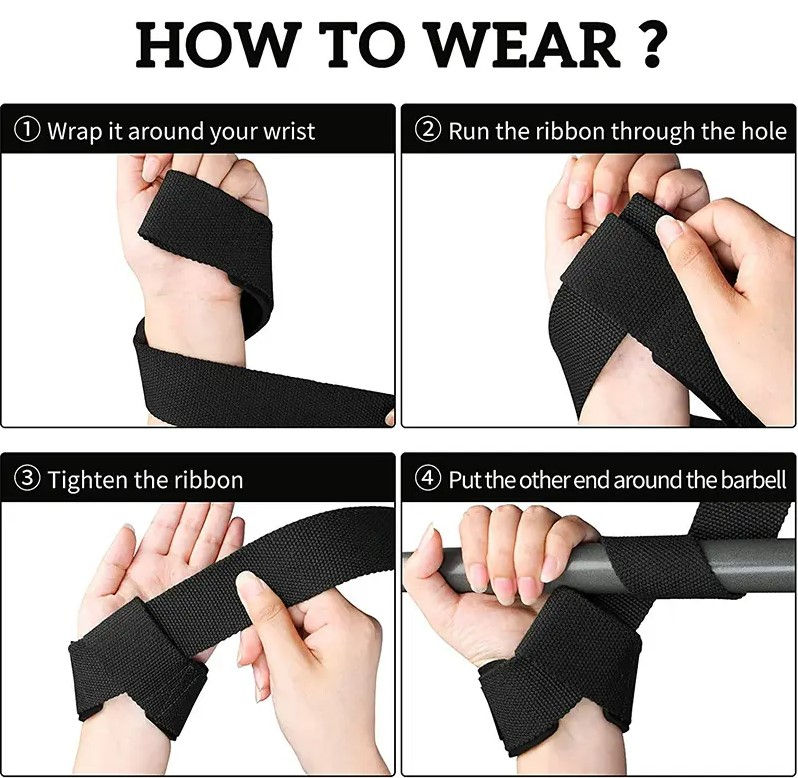 HOW TO WEAR ?

① Wrap it around your wrist

② Run the ribbon through the hole

③ Tighten the ribbon

④ Put the other end around the barbell