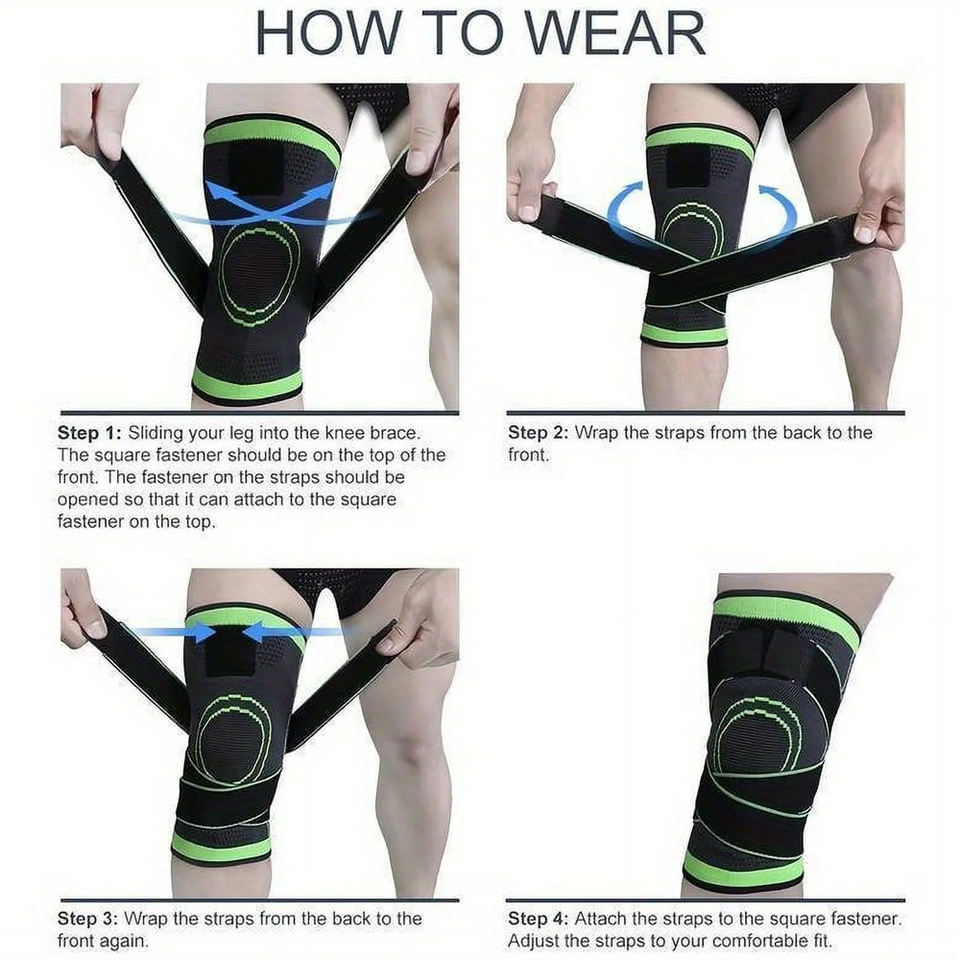 HOW TO WEAR

Step 1: Sliding your leg into the knee brace. The square fastener should be on the top of the front. The fastener on the straps should be opened so that it can attach to the square fastener on the top.

Step 2: Wrap the straps from the back to the front.

Step 3: Wrap the straps from the back to the front again.

Step 4: Attach the straps to the square fastener. Adjust the straps to your comfortable fit.