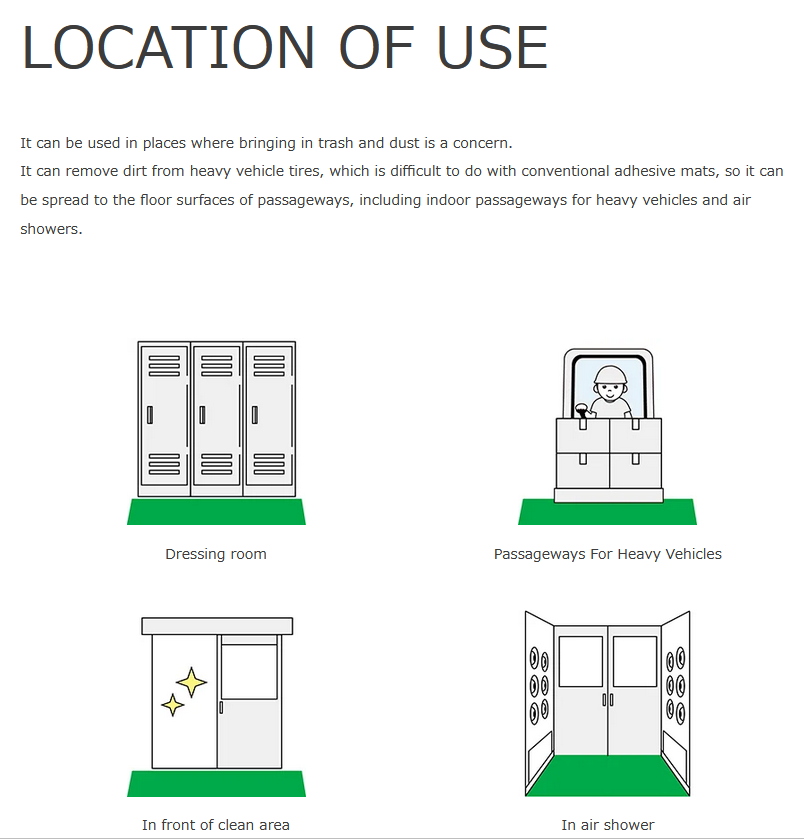 LOCATION OF USE

It can be used in places where bringing in trash and dust is a concern.
It can remove dirt from heavy vehicle tires, which is difficult to do with conventional adhesive mats, so it can be spread to the floor surfaces of passageways, including indoor passageways for heavy vehicles and air showers.

Dressing room

Passageways For Heavy Vehicles

In front of clean area

In air shower